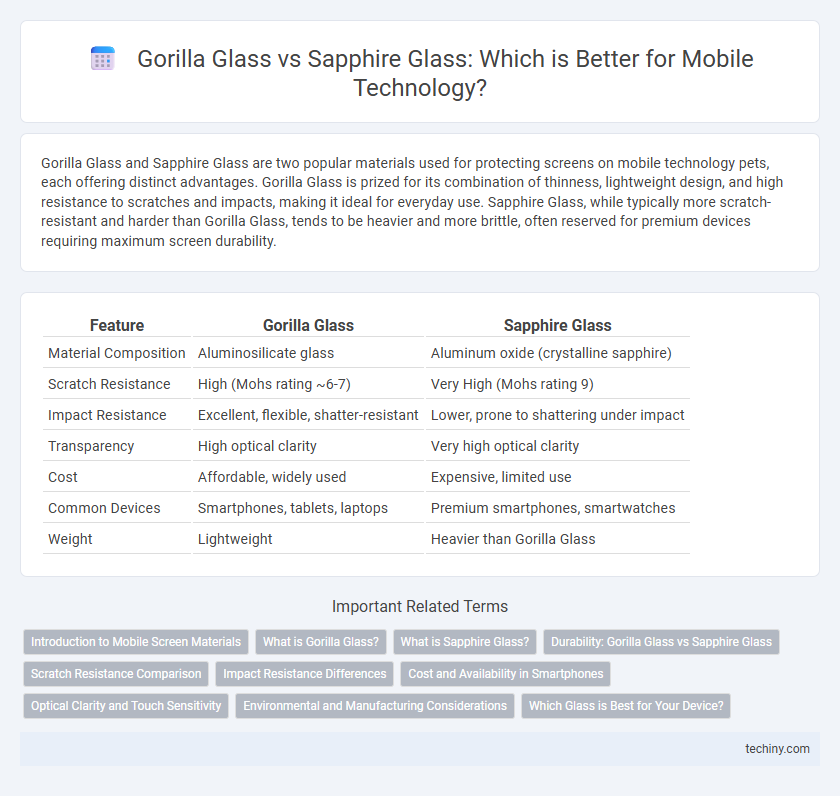 Gorilla Glass vs Sapphire Glass: Which is Better for Mobile Technology?

Gorilla Glass and Sapphire Glass are two popular materials used for protecting screens on mobile technology pets, each offering distinct advantages. Gorilla Glass is prized for its combination of thinness, lightweight design, and high resistance to scratches and impacts, making it ideal for everyday use. Sapphire Glass, while typically more scratch-resistant and harder than Gorilla Glass, tends to be heavier and more brittle, often reserved for premium devices requiring maximum screen durability.

| Feature | Gorilla Glass | Sapphire Glass |
|---|---|---|
| Material Composition | Aluminosilicate glass | Aluminum oxide (crystalline sapphire) |
| Scratch Resistance | High (Mohs rating ~6-7) | Very High (Mohs rating 9) |
| Impact Resistance | Excellent, flexible, shatter-resistant | Lower, prone to shattering under impact |
| Transparency | High optical clarity | Very high optical clarity |
| Cost | Affordable, widely used | Expensive, limited use |
| Common Devices | Smartphones, tablets, laptops | Premium smartphones, smartwatches |
| Weight | Lightweight | Heavier than Gorilla Glass |

Important Related Terms

Introduction to Mobile Screen Materials
What is Gorilla Glass?
What is Sapphire Glass?
Durability: Gorilla Glass vs Sapphire Glass
Scratch Resistance Comparison
Impact Resistance Differences
Cost and Availability in Smartphones
Optical Clarity and Touch Sensitivity
Environmental and Manufacturing Considerations
Which Glass is Best for Your Device?

techiny.com