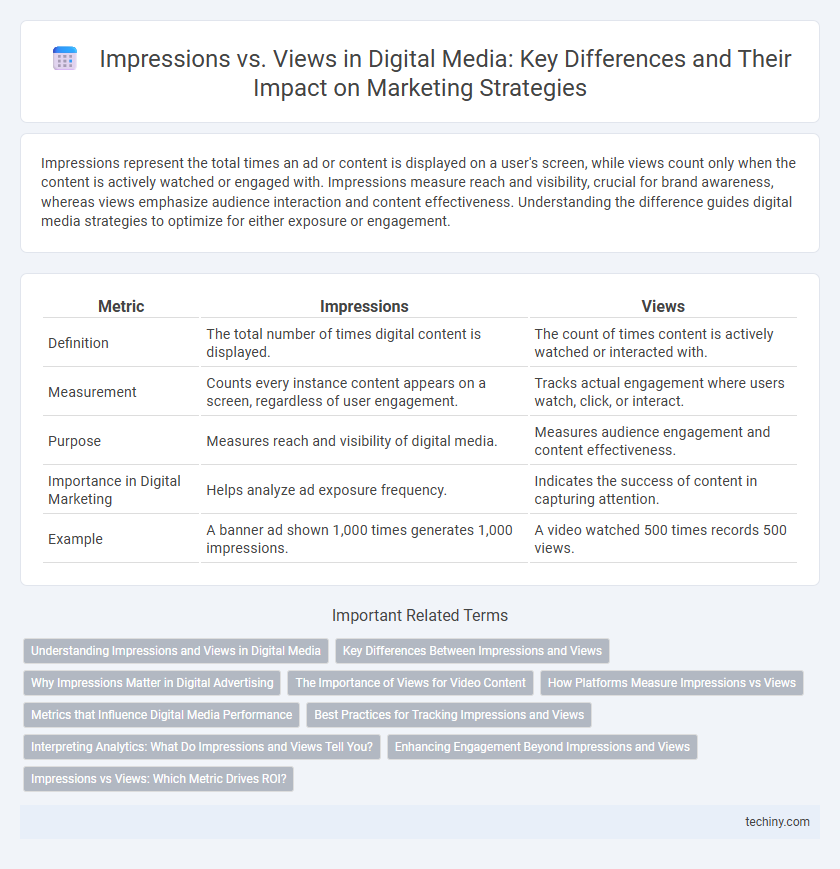 Impressions vs. Views in Digital Media: Key Differences and Their Impact on Marketing Strategies

Impressions represent the total times an ad or content is displayed on a user's screen, while views count only when the content is actively watched or engaged with. Impressions measure reach and visibility, crucial for brand awareness, whereas views emphasize audience interaction and content effectiveness. Understanding the difference guides digital media strategies to optimize for either exposure or engagement.

| Metric | Impressions | Views |
|---|---|---|
| Definition | The total number of times digital content is displayed. | The count of times content is actively watched or interacted with. |
| Measurement | Counts every instance content appears on a screen, regardless of user engagement. | Tracks actual engagement where users watch, click, or interact. |
| Purpose | Measures reach and visibility of digital media. | Measures audience engagement and content effectiveness. |
| Importance in Digital Marketing | Helps analyze ad exposure frequency. | Indicates the success of content in capturing attention. |
| Example | A banner ad shown 1,000 times generates 1,000 impressions. | A video watched 500 times records 500 views. |

Important Related Terms

Understanding Impressions and Views in Digital Media
Key Differences Between Impressions and Views
Why Impressions Matter in Digital Advertising
The Importance of Views for Video Content
How Platforms Measure Impressions vs Views
Metrics that Influence Digital Media Performance
Best Practices for Tracking Impressions and Views
Interpreting Analytics: What Do Impressions and Views Tell You?
Enhancing Engagement Beyond Impressions and Views
Impressions vs Views: Which Metric Drives ROI?

techiny.com