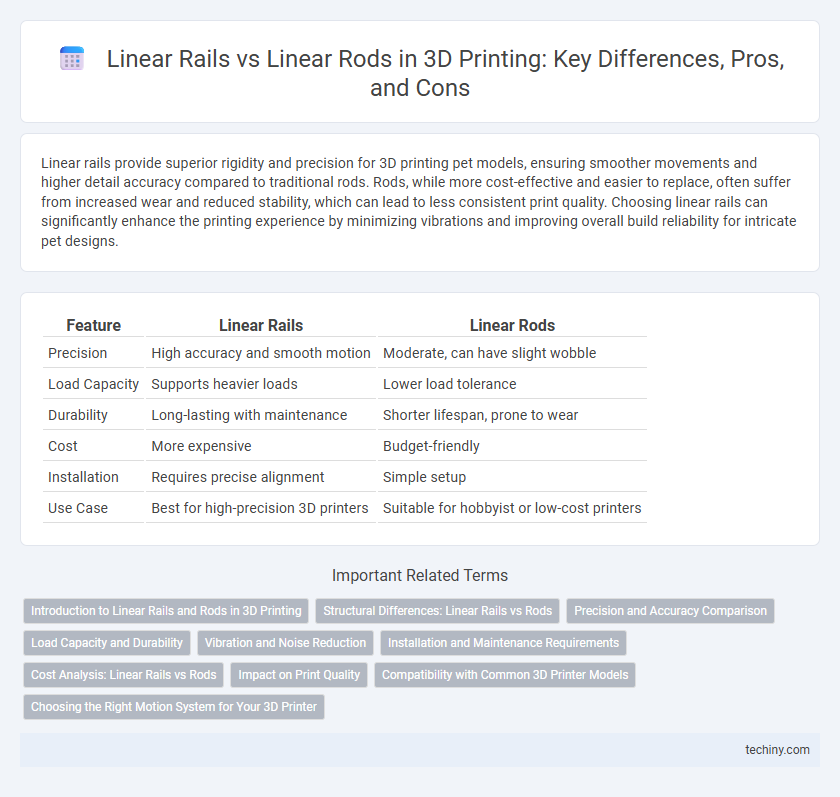 Linear Rails vs Linear Rods in 3D Printing: Key Differences, Pros, and Cons

Linear rails provide superior rigidity and precision for 3D printing pet models, ensuring smoother movements and higher detail accuracy compared to traditional rods. Rods, while more cost-effective and easier to replace, often suffer from increased wear and reduced stability, which can lead to less consistent print quality. Choosing linear rails can significantly enhance the printing experience by minimizing vibrations and improving overall build reliability for intricate pet designs.

| Feature | Linear Rails | Linear Rods |
|---|---|---|
| Precision | High accuracy and smooth motion | Moderate, can have slight wobble |
| Load Capacity | Supports heavier loads | Lower load tolerance |
| Durability | Long-lasting with maintenance | Shorter lifespan, prone to wear |
| Cost | More expensive | Budget-friendly |
| Installation | Requires precise alignment | Simple setup |
| Use Case | Best for high-precision 3D printers | Suitable for hobbyist or low-cost printers |

Important Related Terms

Introduction to Linear Rails and Rods in 3D Printing
Structural Differences: Linear Rails vs Rods
Precision and Accuracy Comparison
Load Capacity and Durability
Vibration and Noise Reduction
Installation and Maintenance Requirements
Cost Analysis: Linear Rails vs Rods
Impact on Print Quality
Compatibility with Common 3D Printer Models
Choosing the Right Motion System for Your 3D Printer

techiny.com