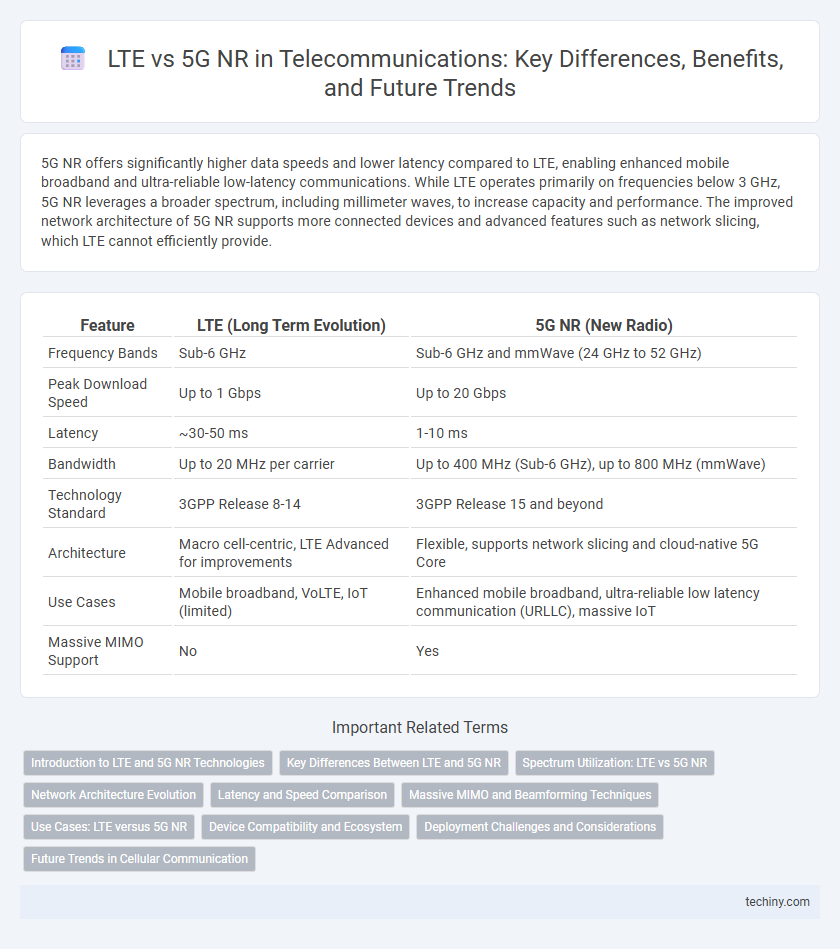 LTE vs 5G NR in Telecommunications: Key Differences, Benefits, and Future Trends

5G NR offers significantly higher data speeds and lower latency compared to LTE, enabling enhanced mobile broadband and ultra-reliable low-latency communications. While LTE operates primarily on frequencies below 3 GHz, 5G NR leverages a broader spectrum, including millimeter waves, to increase capacity and performance. The improved network architecture of 5G NR supports more connected devices and advanced features such as network slicing, which LTE cannot efficiently provide.

| Feature | LTE (Long Term Evolution) | 5G NR (New Radio) |
|---|---|---|
| Frequency Bands | Sub-6 GHz | Sub-6 GHz and mmWave (24 GHz to 52 GHz) |
| Peak Download Speed | Up to 1 Gbps | Up to 20 Gbps |
| Latency | ~30-50 ms | 1-10 ms |
| Bandwidth | Up to 20 MHz per carrier | Up to 400 MHz (Sub-6 GHz), up to 800 MHz (mmWave) |
| Technology Standard | 3GPP Release 8-14 | 3GPP Release 15 and beyond |
| Architecture | Macro cell-centric, LTE Advanced for improvements | Flexible, supports network slicing and cloud-native 5G Core |
| Use Cases | Mobile broadband, VoLTE, IoT (limited) | Enhanced mobile broadband, ultra-reliable low latency communication (URLLC), massive IoT |
| Massive MIMO Support | No | Yes |

Important Related Terms

Introduction to LTE and 5G NR Technologies
Key Differences Between LTE and 5G NR
Spectrum Utilization: LTE vs 5G NR
Network Architecture Evolution
Latency and Speed Comparison
Massive MIMO and Beamforming Techniques
Use Cases: LTE versus 5G NR
Device Compatibility and Ecosystem
Deployment Challenges and Considerations
Future Trends in Cellular Communication

techiny.com