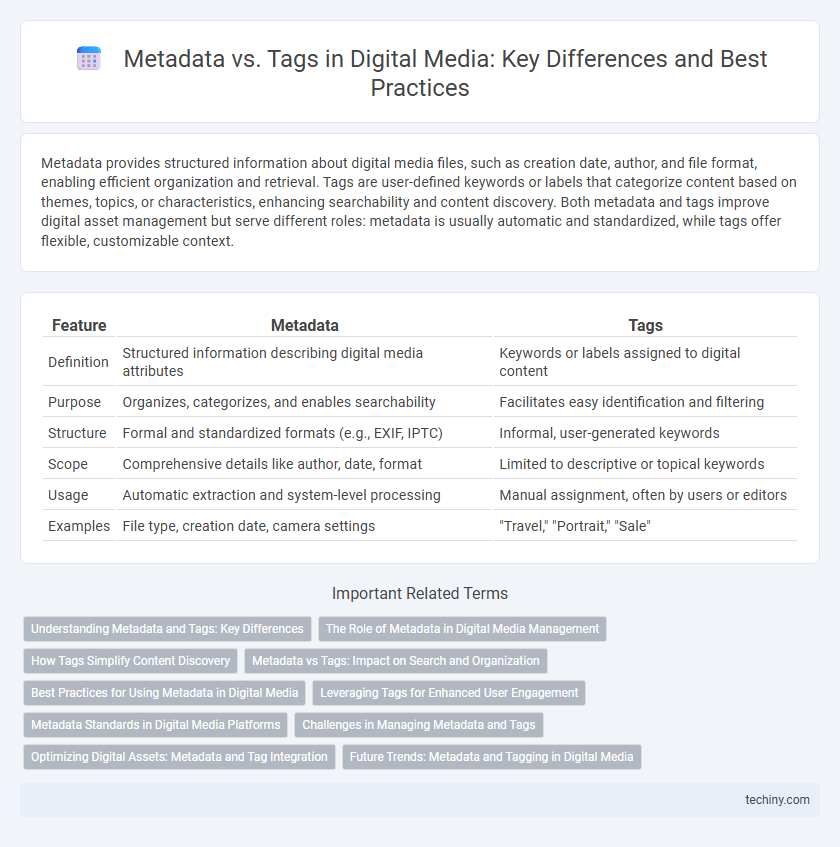 Metadata vs. Tags in Digital Media: Key Differences and Best Practices

Metadata provides structured information about digital media files, such as creation date, author, and file format, enabling efficient organization and retrieval. Tags are user-defined keywords or labels that categorize content based on themes, topics, or characteristics, enhancing searchability and content discovery. Both metadata and tags improve digital asset management but serve different roles: metadata is usually automatic and standardized, while tags offer flexible, customizable context.

| Feature | Metadata | Tags |
|---|---|---|
| Definition | Structured information describing digital media attributes | Keywords or labels assigned to digital content |
| Purpose | Organizes, categorizes, and enables searchability | Facilitates easy identification and filtering |
| Structure | Formal and standardized formats (e.g., EXIF, IPTC) | Informal, user-generated keywords |
| Scope | Comprehensive details like author, date, format | Limited to descriptive or topical keywords |
| Usage | Automatic extraction and system-level processing | Manual assignment, often by users or editors |
| Examples | File type, creation date, camera settings | "Travel," "Portrait," "Sale" |

Important Related Terms

Understanding Metadata and Tags: Key Differences
The Role of Metadata in Digital Media Management
How Tags Simplify Content Discovery
Metadata vs Tags: Impact on Search and Organization
Best Practices for Using Metadata in Digital Media
Leveraging Tags for Enhanced User Engagement
Metadata Standards in Digital Media Platforms
Challenges in Managing Metadata and Tags
Optimizing Digital Assets: Metadata and Tag Integration
Future Trends: Metadata and Tagging in Digital Media

techiny.com