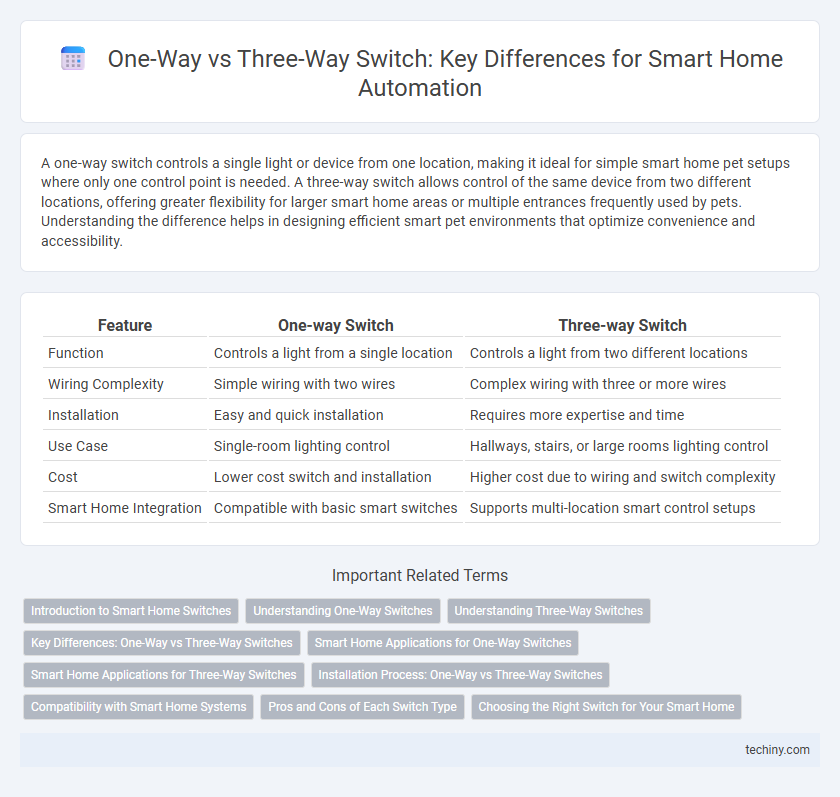 One-Way vs Three-Way Switch: Key Differences for Smart Home Automation

A one-way switch controls a single light or device from one location, making it ideal for simple smart home pet setups where only one control point is needed. A three-way switch allows control of the same device from two different locations, offering greater flexibility for larger smart home areas or multiple entrances frequently used by pets. Understanding the difference helps in designing efficient smart pet environments that optimize convenience and accessibility.

| Feature | One-way Switch | Three-way Switch |
|---|---|---|
| Function | Controls a light from a single location | Controls a light from two different locations |
| Wiring Complexity | Simple wiring with two wires | Complex wiring with three or more wires |
| Installation | Easy and quick installation | Requires more expertise and time |
| Use Case | Single-room lighting control | Hallways, stairs, or large rooms lighting control |
| Cost | Lower cost switch and installation | Higher cost due to wiring and switch complexity |
| Smart Home Integration | Compatible with basic smart switches | Supports multi-location smart control setups |

Important Related Terms

Introduction to Smart Home Switches
Understanding One-Way Switches
Understanding Three-Way Switches
Key Differences: One-Way vs Three-Way Switches
Smart Home Applications for One-Way Switches
Smart Home Applications for Three-Way Switches
Installation Process: One-Way vs Three-Way Switches
Compatibility with Smart Home Systems
Pros and Cons of Each Switch Type
Choosing the Right Switch for Your Smart Home

techiny.com