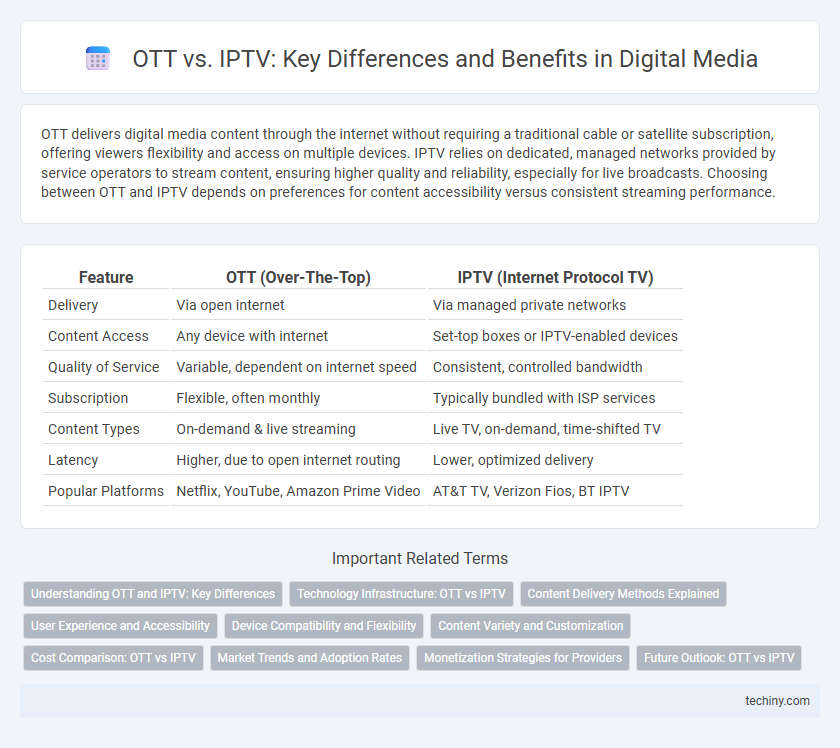 OTT vs. IPTV: Key Differences and Benefits in Digital Media

OTT delivers digital media content through the internet without requiring a traditional cable or satellite subscription, offering viewers flexibility and access on multiple devices. IPTV relies on dedicated, managed networks provided by service operators to stream content, ensuring higher quality and reliability, especially for live broadcasts. Choosing between OTT and IPTV depends on preferences for content accessibility versus consistent streaming performance.

| Feature | OTT (Over-The-Top) | IPTV (Internet Protocol TV) |
|---|---|---|
| Delivery | Via open internet | Via managed private networks |
| Content Access | Any device with internet | Set-top boxes or IPTV-enabled devices |
| Quality of Service | Variable, dependent on internet speed | Consistent, controlled bandwidth |
| Subscription | Flexible, often monthly | Typically bundled with ISP services |
| Content Types | On-demand & live streaming | Live TV, on-demand, time-shifted TV |
| Latency | Higher, due to open internet routing | Lower, optimized delivery |
| Popular Platforms | Netflix, YouTube, Amazon Prime Video | AT&T TV, Verizon Fios, BT IPTV |

Important Related Terms

Understanding OTT and IPTV: Key Differences
Technology Infrastructure: OTT vs IPTV
Content Delivery Methods Explained
User Experience and Accessibility
Device Compatibility and Flexibility
Content Variety and Customization
Cost Comparison: OTT vs IPTV
Market Trends and Adoption Rates
Monetization Strategies for Providers
Future Outlook: OTT vs IPTV

techiny.com