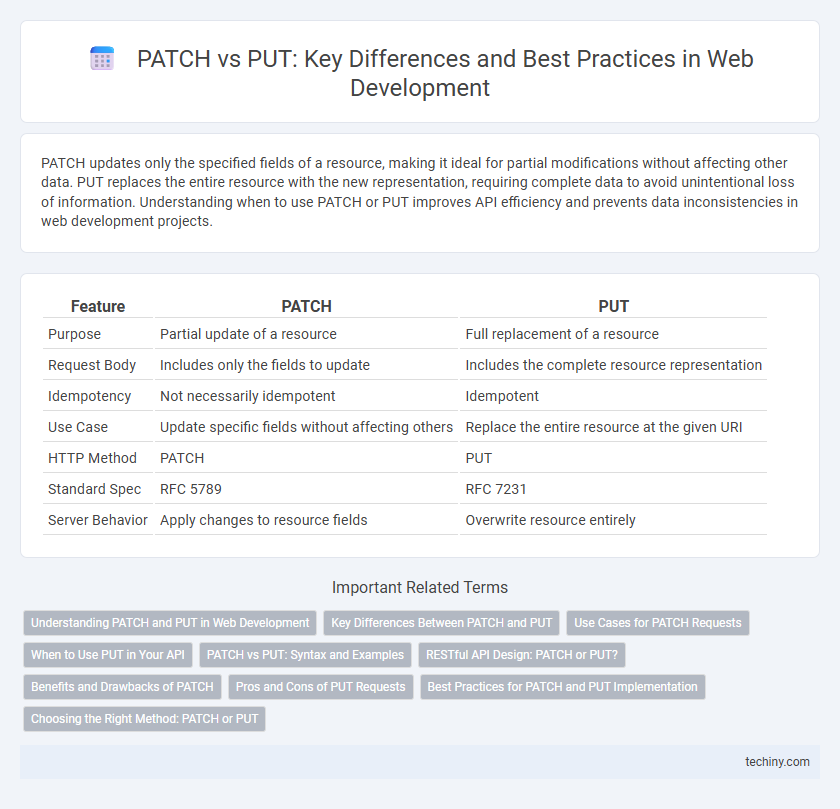 PATCH vs PUT: Key Differences and Best Practices in Web Development

PATCH updates only the specified fields of a resource, making it ideal for partial modifications without affecting other data. PUT replaces the entire resource with the new representation, requiring complete data to avoid unintentional loss of information. Understanding when to use PATCH or PUT improves API efficiency and prevents data inconsistencies in web development projects.

| Feature | PATCH | PUT |
|---|---|---|
| Purpose | Partial update of a resource | Full replacement of a resource |
| Request Body | Includes only the fields to update | Includes the complete resource representation |
| Idempotency | Not necessarily idempotent | Idempotent |
| Use Case | Update specific fields without affecting others | Replace the entire resource at the given URI |
| HTTP Method | PATCH | PUT |
| Standard Spec | RFC 5789 | RFC 7231 |
| Server Behavior | Apply changes to resource fields | Overwrite resource entirely |

Important Related Terms

Understanding PATCH and PUT in Web Development
Key Differences Between PATCH and PUT
Use Cases for PATCH Requests
When to Use PUT in Your API
PATCH vs PUT: Syntax and Examples
RESTful API Design: PATCH or PUT?
Benefits and Drawbacks of PATCH
Pros and Cons of PUT Requests
Best Practices for PATCH and PUT Implementation
Choosing the Right Method: PATCH or PUT

techiny.com