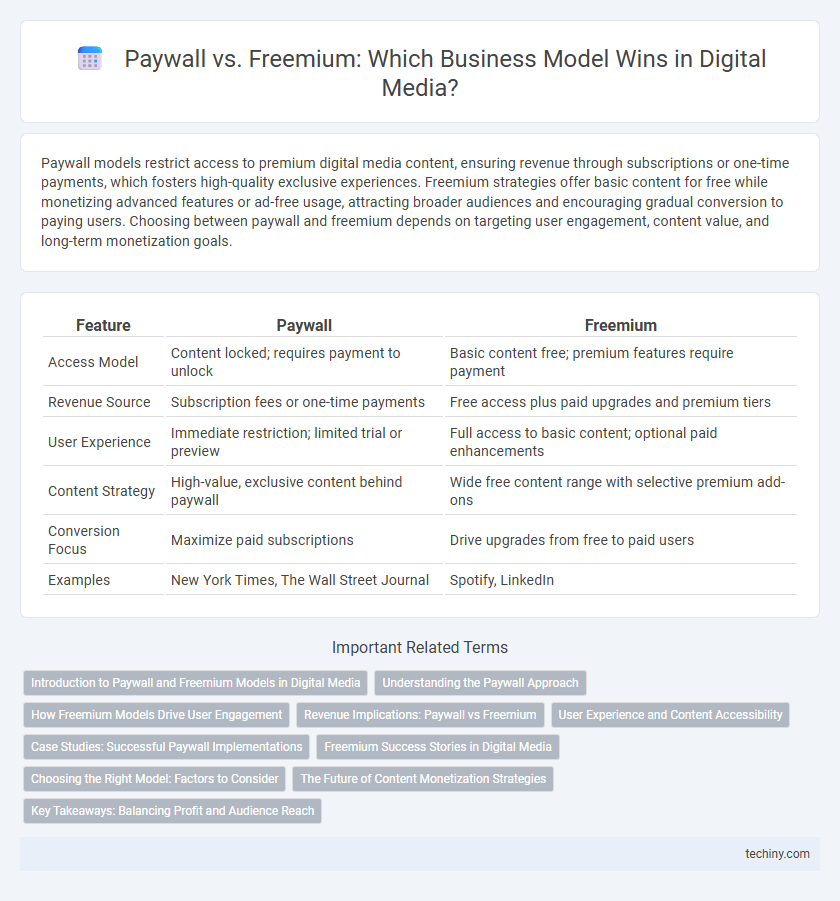 Paywall vs. Freemium: Which Business Model Wins in Digital Media?

Paywall models restrict access to premium digital media content, ensuring revenue through subscriptions or one-time payments, which fosters high-quality exclusive experiences. Freemium strategies offer basic content for free while monetizing advanced features or ad-free usage, attracting broader audiences and encouraging gradual conversion to paying users. Choosing between paywall and freemium depends on targeting user engagement, content value, and long-term monetization goals.

| Feature | Paywall | Freemium |
|---|---|---|
| Access Model | Content locked; requires payment to unlock | Basic content free; premium features require payment |
| Revenue Source | Subscription fees or one-time payments | Free access plus paid upgrades and premium tiers |
| User Experience | Immediate restriction; limited trial or preview | Full access to basic content; optional paid enhancements |
| Content Strategy | High-value, exclusive content behind paywall | Wide free content range with selective premium add-ons |
| Conversion Focus | Maximize paid subscriptions | Drive upgrades from free to paid users |
| Examples | New York Times, The Wall Street Journal | Spotify, LinkedIn |

Important Related Terms

Introduction to Paywall and Freemium Models in Digital Media
Understanding the Paywall Approach
How Freemium Models Drive User Engagement
Revenue Implications: Paywall vs Freemium
User Experience and Content Accessibility
Case Studies: Successful Paywall Implementations
Freemium Success Stories in Digital Media
Choosing the Right Model: Factors to Consider
The Future of Content Monetization Strategies
Key Takeaways: Balancing Profit and Audience Reach

techiny.com