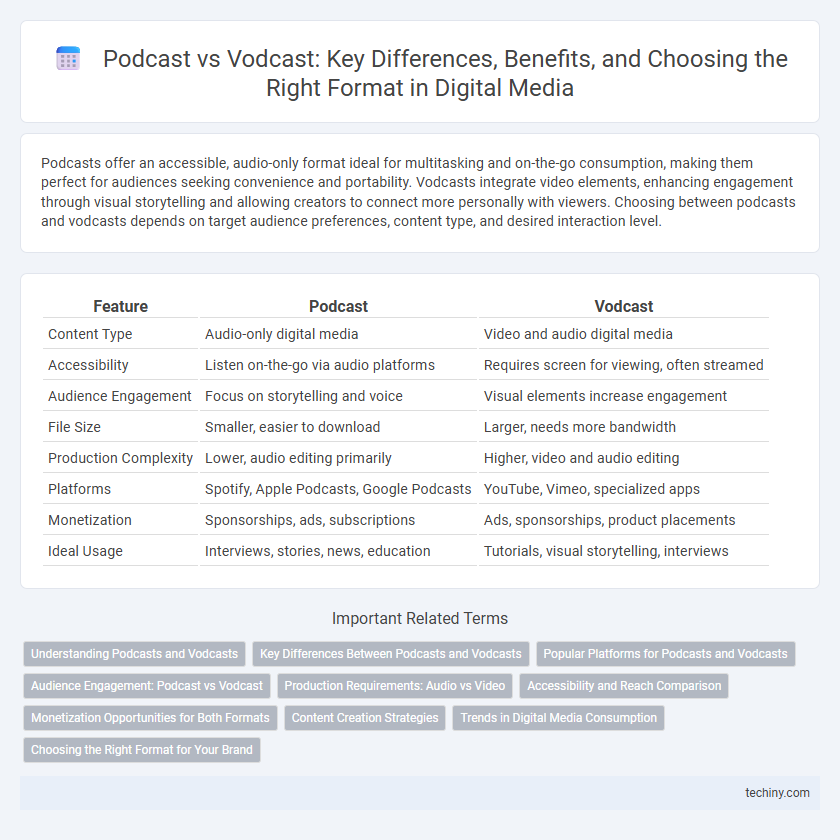 Podcast vs Vodcast: Key Differences, Benefits, and Choosing the Right Format in Digital Media

Podcasts offer an accessible, audio-only format ideal for multitasking and on-the-go consumption, making them perfect for audiences seeking convenience and portability. Vodcasts integrate video elements, enhancing engagement through visual storytelling and allowing creators to connect more personally with viewers. Choosing between podcasts and vodcasts depends on target audience preferences, content type, and desired interaction level.

| Feature | Podcast | Vodcast |
|---|---|---|
| Content Type | Audio-only digital media | Video and audio digital media |
| Accessibility | Listen on-the-go via audio platforms | Requires screen for viewing, often streamed |
| Audience Engagement | Focus on storytelling and voice | Visual elements increase engagement |
| File Size | Smaller, easier to download | Larger, needs more bandwidth |
| Production Complexity | Lower, audio editing primarily | Higher, video and audio editing |
| Platforms | Spotify, Apple Podcasts, Google Podcasts | YouTube, Vimeo, specialized apps |
| Monetization | Sponsorships, ads, subscriptions | Ads, sponsorships, product placements |
| Ideal Usage | Interviews, stories, news, education | Tutorials, visual storytelling, interviews |

Important Related Terms

Understanding Podcasts and Vodcasts
Key Differences Between Podcasts and Vodcasts
Popular Platforms for Podcasts and Vodcasts
Audience Engagement: Podcast vs Vodcast
Production Requirements: Audio vs Video
Accessibility and Reach Comparison
Monetization Opportunities for Both Formats
Content Creation Strategies
Trends in Digital Media Consumption
Choosing the Right Format for Your Brand

techiny.com