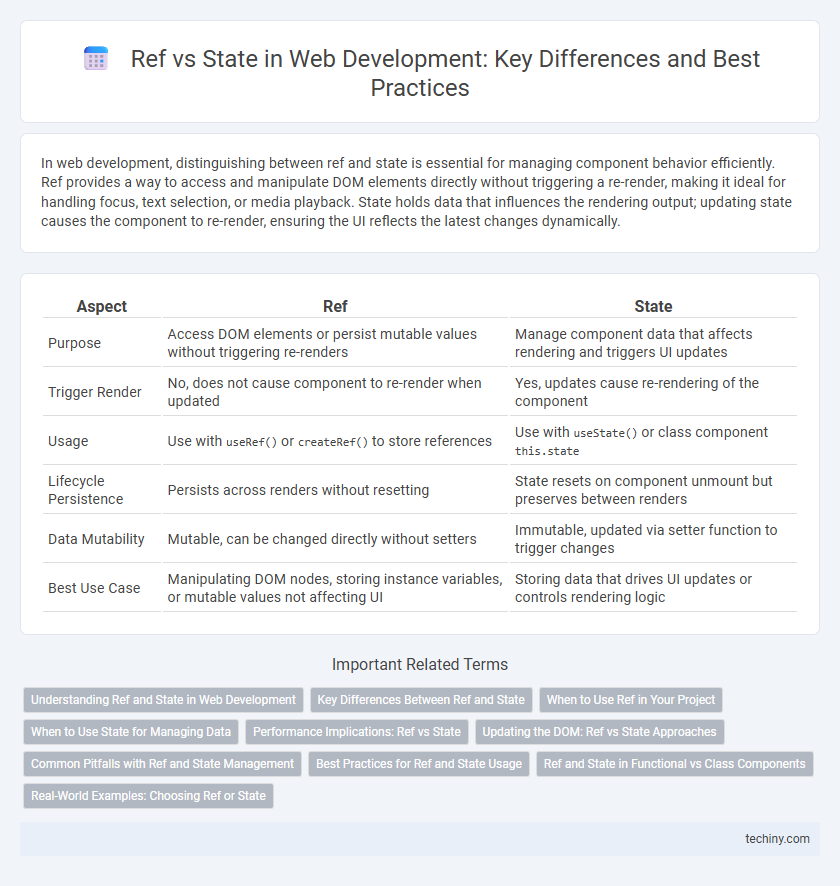 Ref vs State in Web Development: Key Differences and Best Practices

In web development, distinguishing between ref and state is essential for managing component behavior efficiently. Ref provides a way to access and manipulate DOM elements directly without triggering a re-render, making it ideal for handling focus, text selection, or media playback. State holds data that influences the rendering output; updating state causes the component to re-render, ensuring the UI reflects the latest changes dynamically.

| Aspect | Ref | State |
|---|---|---|
| Purpose | Access DOM elements or persist mutable values without triggering re-renders | Manage component data that affects rendering and triggers UI updates |
| Trigger Render | No, does not cause component to re-render when updated | Yes, updates cause re-rendering of the component |
| Usage | Use with useRef() or createRef() to store references | Use with useState() or class component this.state |
| Lifecycle Persistence | Persists across renders without resetting | State resets on component unmount but preserves between renders |
| Data Mutability | Mutable, can be changed directly without setters | Immutable, updated via setter function to trigger changes |
| Best Use Case | Manipulating DOM nodes, storing instance variables, or mutable values not affecting UI | Storing data that drives UI updates or controls rendering logic |

Important Related Terms

Understanding Ref and State in Web Development
Key Differences Between Ref and State
When to Use Ref in Your Project
When to Use State for Managing Data
Performance Implications: Ref vs State
Updating the DOM: Ref vs State Approaches
Common Pitfalls with Ref and State Management
Best Practices for Ref and State Usage
Ref and State in Functional vs Class Components
Real-World Examples: Choosing Ref or State

techiny.com