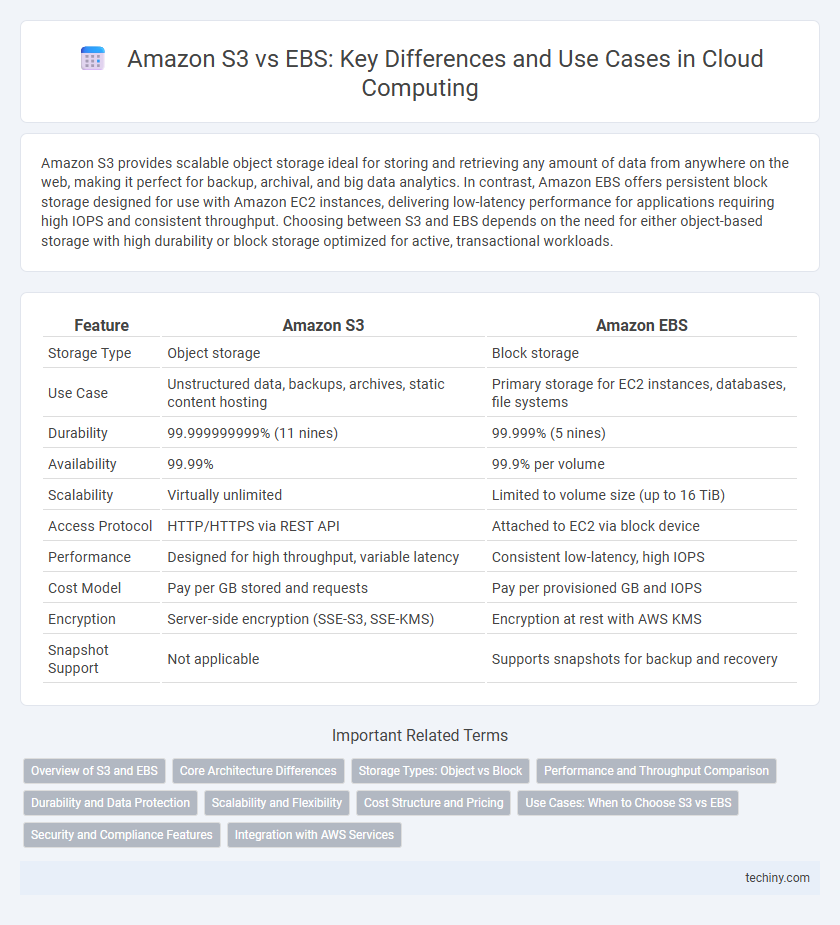 Amazon S3 vs EBS: Key Differences and Use Cases in Cloud Computing

Amazon S3 provides scalable object storage ideal for storing and retrieving any amount of data from anywhere on the web, making it perfect for backup, archival, and big data analytics. In contrast, Amazon EBS offers persistent block storage designed for use with Amazon EC2 instances, delivering low-latency performance for applications requiring high IOPS and consistent throughput. Choosing between S3 and EBS depends on the need for either object-based storage with high durability or block storage optimized for active, transactional workloads.

| Feature | Amazon S3 | Amazon EBS |
|---|---|---|
| Storage Type | Object storage | Block storage |
| Use Case | Unstructured data, backups, archives, static content hosting | Primary storage for EC2 instances, databases, file systems |
| Durability | 99.999999999% (11 nines) | 99.999% (5 nines) |
| Availability | 99.99% | 99.9% per volume |
| Scalability | Virtually unlimited | Limited to volume size (up to 16 TiB) |
| Access Protocol | HTTP/HTTPS via REST API | Attached to EC2 via block device |
| Performance | Designed for high throughput, variable latency | Consistent low-latency, high IOPS |
| Cost Model | Pay per GB stored and requests | Pay per provisioned GB and IOPS |
| Encryption | Server-side encryption (SSE-S3, SSE-KMS) | Encryption at rest with AWS KMS |
| Snapshot Support | Not applicable | Supports snapshots for backup and recovery |

Important Related Terms

Overview of S3 and EBS
Core Architecture Differences
Storage Types: Object vs Block
Performance and Throughput Comparison
Durability and Data Protection
Scalability and Flexibility
Cost Structure and Pricing
Use Cases: When to Choose S3 vs EBS
Security and Compliance Features
Integration with AWS Services

techiny.com