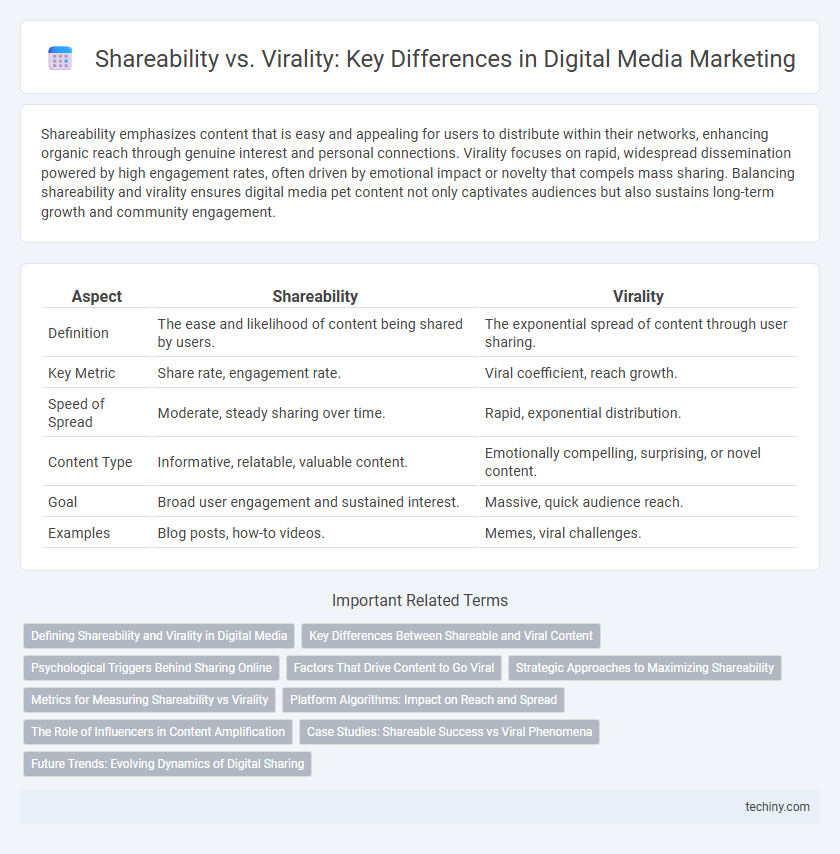 Shareability vs. Virality: Key Differences in Digital Media Marketing

Shareability emphasizes content that is easy and appealing for users to distribute within their networks, enhancing organic reach through genuine interest and personal connections. Virality focuses on rapid, widespread dissemination powered by high engagement rates, often driven by emotional impact or novelty that compels mass sharing. Balancing shareability and virality ensures digital media pet content not only captivates audiences but also sustains long-term growth and community engagement.

| Aspect | Shareability | Virality |
|---|---|---|
| Definition | The ease and likelihood of content being shared by users. | The exponential spread of content through user sharing. |
| Key Metric | Share rate, engagement rate. | Viral coefficient, reach growth. |
| Speed of Spread | Moderate, steady sharing over time. | Rapid, exponential distribution. |
| Content Type | Informative, relatable, valuable content. | Emotionally compelling, surprising, or novel content. |
| Goal | Broad user engagement and sustained interest. | Massive, quick audience reach. |
| Examples | Blog posts, how-to videos. | Memes, viral challenges. |

Important Related Terms

Defining Shareability and Virality in Digital Media
Key Differences Between Shareable and Viral Content
Psychological Triggers Behind Sharing Online
Factors That Drive Content to Go Viral
Strategic Approaches to Maximizing Shareability
Metrics for Measuring Shareability vs Virality
Platform Algorithms: Impact on Reach and Spread
The Role of Influencers in Content Amplification
Case Studies: Shareable Success vs Viral Phenomena
Future Trends: Evolving Dynamics of Digital Sharing

techiny.com