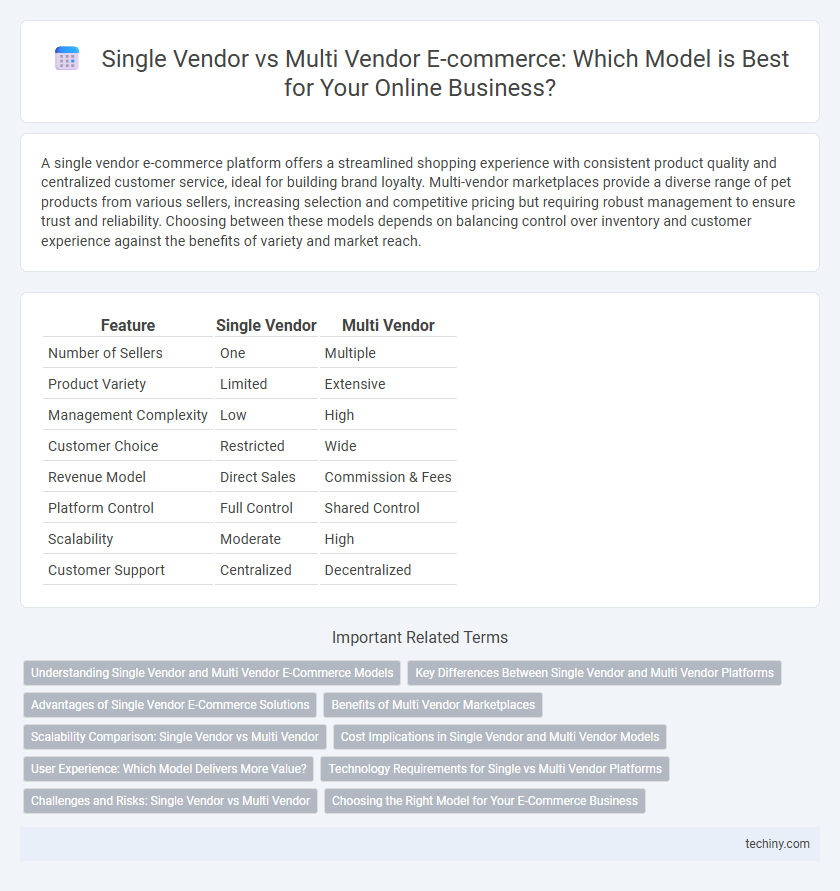 Single Vendor vs Multi Vendor E-commerce: Which Model is Best for Your Online Business?

A single vendor e-commerce platform offers a streamlined shopping experience with consistent product quality and centralized customer service, ideal for building brand loyalty. Multi-vendor marketplaces provide a diverse range of pet products from various sellers, increasing selection and competitive pricing but requiring robust management to ensure trust and reliability. Choosing between these models depends on balancing control over inventory and customer experience against the benefits of variety and market reach.

| Feature | Single Vendor | Multi Vendor |
|---|---|---|
| Number of Sellers | One | Multiple |
| Product Variety | Limited | Extensive |
| Management Complexity | Low | High |
| Customer Choice | Restricted | Wide |
| Revenue Model | Direct Sales | Commission & Fees |
| Platform Control | Full Control | Shared Control |
| Scalability | Moderate | High |
| Customer Support | Centralized | Decentralized |

Important Related Terms

Understanding Single Vendor and Multi Vendor E-Commerce Models
Key Differences Between Single Vendor and Multi Vendor Platforms
Advantages of Single Vendor E-Commerce Solutions
Benefits of Multi Vendor Marketplaces
Scalability Comparison: Single Vendor vs Multi Vendor
Cost Implications in Single Vendor and Multi Vendor Models
User Experience: Which Model Delivers More Value?
Technology Requirements for Single vs Multi Vendor Platforms
Challenges and Risks: Single Vendor vs Multi Vendor
Choosing the Right Model for Your E-Commerce Business

techiny.com