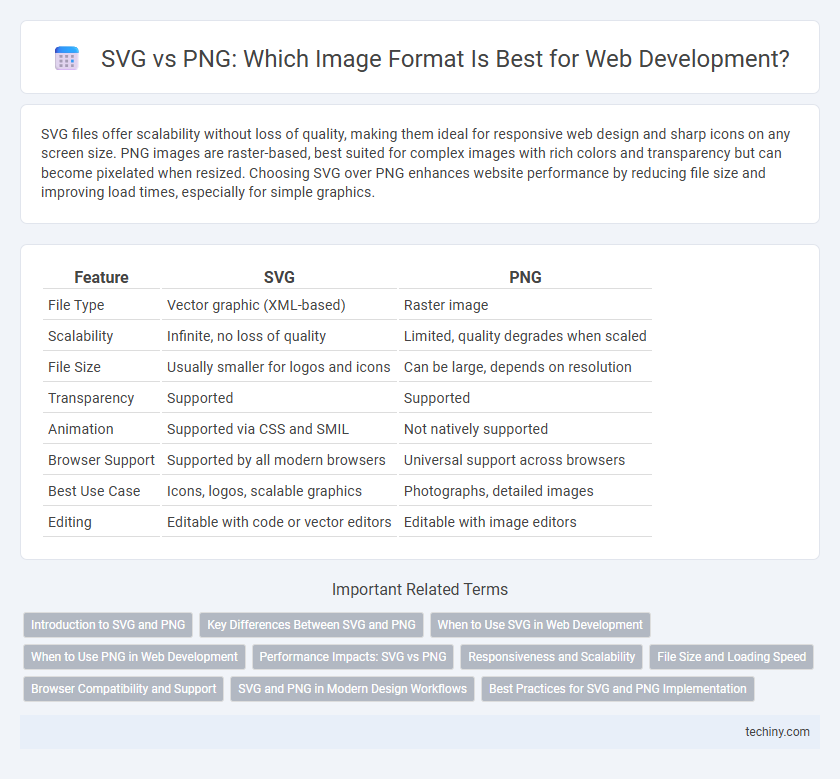 SVG vs PNG: Which Image Format Is Best for Web Development?

SVG files offer scalability without loss of quality, making them ideal for responsive web design and sharp icons on any screen size. PNG images are raster-based, best suited for complex images with rich colors and transparency but can become pixelated when resized. Choosing SVG over PNG enhances website performance by reducing file size and improving load times, especially for simple graphics.

| Feature | SVG | PNG |
|---|---|---|
| File Type | Vector graphic (XML-based) | Raster image |
| Scalability | Infinite, no loss of quality | Limited, quality degrades when scaled |
| File Size | Usually smaller for logos and icons | Can be large, depends on resolution |
| Transparency | Supported | Supported |
| Animation | Supported via CSS and SMIL | Not natively supported |
| Browser Support | Supported by all modern browsers | Universal support across browsers |
| Best Use Case | Icons, logos, scalable graphics | Photographs, detailed images |
| Editing | Editable with code or vector editors | Editable with image editors |

Important Related Terms

Introduction to SVG and PNG
Key Differences Between SVG and PNG
When to Use SVG in Web Development
When to Use PNG in Web Development
Performance Impacts: SVG vs PNG
Responsiveness and Scalability
File Size and Loading Speed
Browser Compatibility and Support
SVG and PNG in Modern Design Workflows
Best Practices for SVG and PNG Implementation

techiny.com