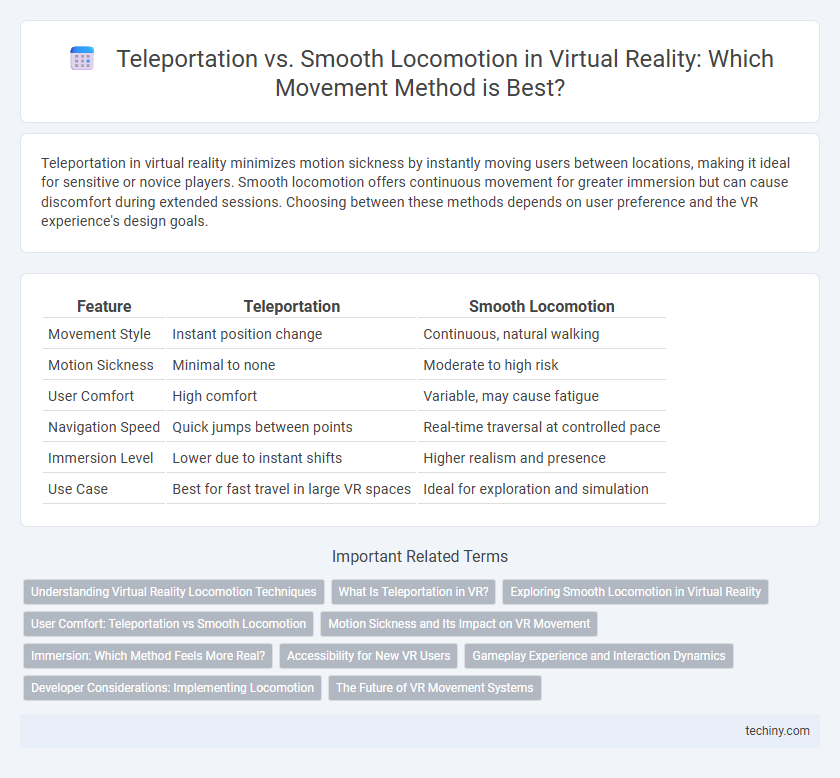 Teleportation vs. Smooth Locomotion in Virtual Reality: Which Movement Method is Best?

Teleportation in virtual reality minimizes motion sickness by instantly moving users between locations, making it ideal for sensitive or novice players. Smooth locomotion offers continuous movement for greater immersion but can cause discomfort during extended sessions. Choosing between these methods depends on user preference and the VR experience's design goals.

| Feature | Teleportation | Smooth Locomotion |
|---|---|---|
| Movement Style | Instant position change | Continuous, natural walking |
| Motion Sickness | Minimal to none | Moderate to high risk |
| User Comfort | High comfort | Variable, may cause fatigue |
| Navigation Speed | Quick jumps between points | Real-time traversal at controlled pace |
| Immersion Level | Lower due to instant shifts | Higher realism and presence |
| Use Case | Best for fast travel in large VR spaces | Ideal for exploration and simulation |

Important Related Terms

Understanding Virtual Reality Locomotion Techniques
What Is Teleportation in VR?
Exploring Smooth Locomotion in Virtual Reality
User Comfort: Teleportation vs Smooth Locomotion
Motion Sickness and Its Impact on VR Movement
Immersion: Which Method Feels More Real?
Accessibility for New VR Users
Gameplay Experience and Interaction Dynamics
Developer Considerations: Implementing Locomotion
The Future of VR Movement Systems

techiny.com