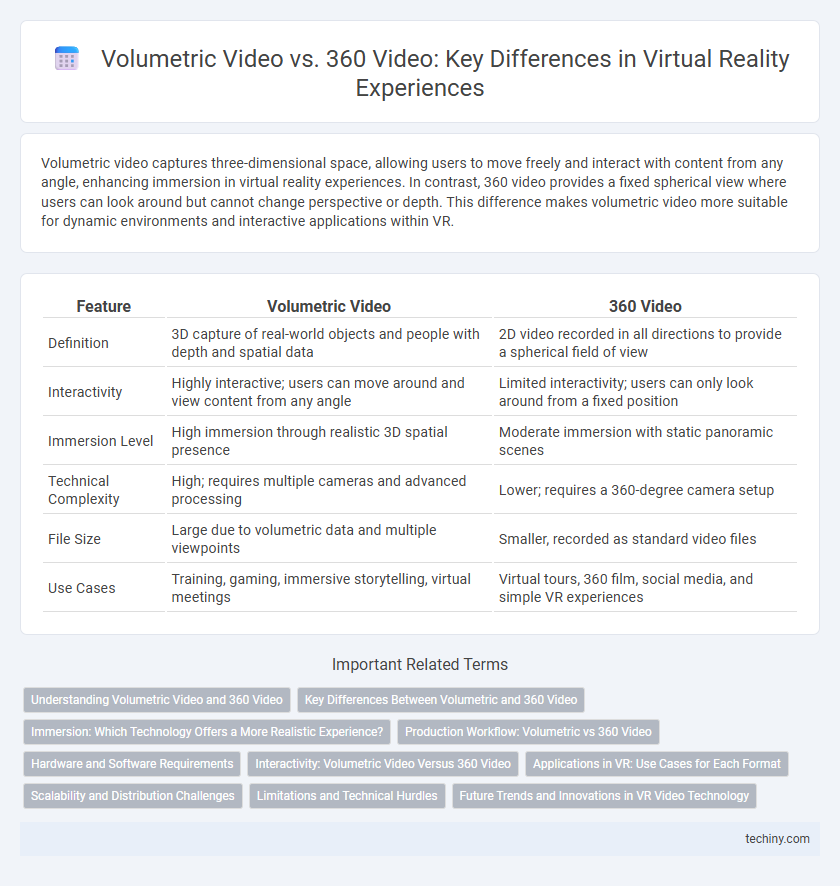 Volumetric Video vs. 360 Video: Key Differences in Virtual Reality Experiences

Volumetric video captures three-dimensional space, allowing users to move freely and interact with content from any angle, enhancing immersion in virtual reality experiences. In contrast, 360 video provides a fixed spherical view where users can look around but cannot change perspective or depth. This difference makes volumetric video more suitable for dynamic environments and interactive applications within VR.

| Feature | Volumetric Video | 360 Video |
|---|---|---|
| Definition | 3D capture of real-world objects and people with depth and spatial data | 2D video recorded in all directions to provide a spherical field of view |
| Interactivity | Highly interactive; users can move around and view content from any angle | Limited interactivity; users can only look around from a fixed position |
| Immersion Level | High immersion through realistic 3D spatial presence | Moderate immersion with static panoramic scenes |
| Technical Complexity | High; requires multiple cameras and advanced processing | Lower; requires a 360-degree camera setup |
| File Size | Large due to volumetric data and multiple viewpoints | Smaller, recorded as standard video files |
| Use Cases | Training, gaming, immersive storytelling, virtual meetings | Virtual tours, 360 film, social media, and simple VR experiences |

Important Related Terms

Understanding Volumetric Video and 360 Video
Key Differences Between Volumetric and 360 Video
Immersion: Which Technology Offers a More Realistic Experience?
Production Workflow: Volumetric vs 360 Video
Hardware and Software Requirements
Interactivity: Volumetric Video Versus 360 Video
Applications in VR: Use Cases for Each Format
Scalability and Distribution Challenges
Limitations and Technical Hurdles
Future Trends and Innovations in VR Video Technology

techiny.com