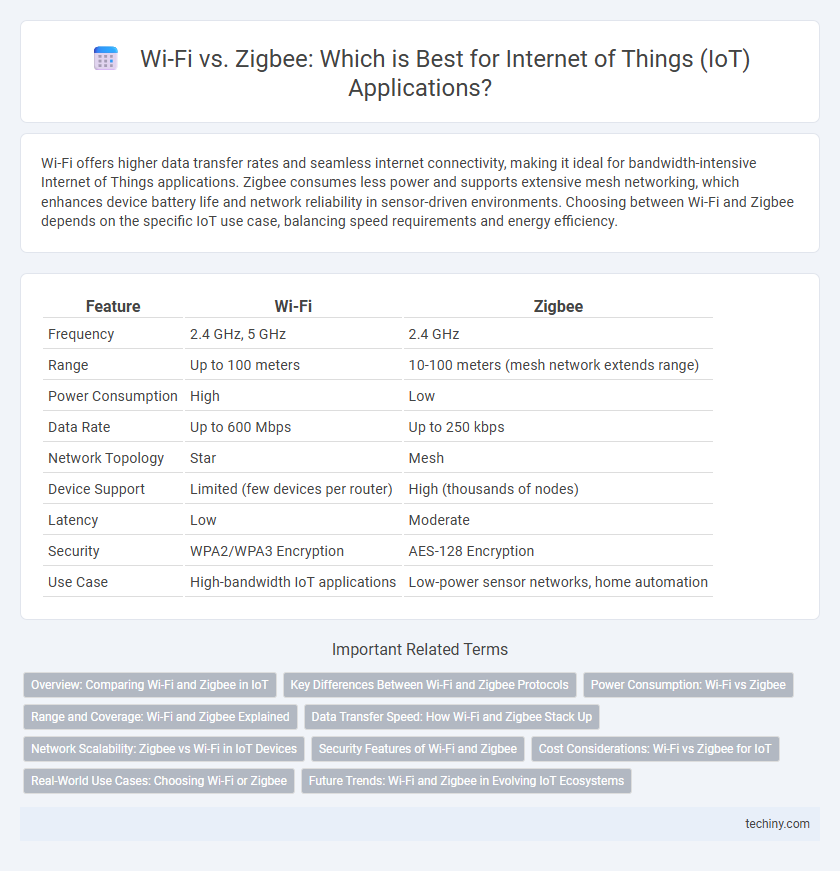 Wi-Fi vs. Zigbee: Which is Best for Internet of Things (IoT) Applications?

Wi-Fi offers higher data transfer rates and seamless internet connectivity, making it ideal for bandwidth-intensive Internet of Things applications. Zigbee consumes less power and supports extensive mesh networking, which enhances device battery life and network reliability in sensor-driven environments. Choosing between Wi-Fi and Zigbee depends on the specific IoT use case, balancing speed requirements and energy efficiency.

| Feature | Wi-Fi | Zigbee |
|---|---|---|
| Frequency | 2.4 GHz, 5 GHz | 2.4 GHz |
| Range | Up to 100 meters | 10-100 meters (mesh network extends range) |
| Power Consumption | High | Low |
| Data Rate | Up to 600 Mbps | Up to 250 kbps |
| Network Topology | Star | Mesh |
| Device Support | Limited (few devices per router) | High (thousands of nodes) |
| Latency | Low | Moderate |
| Security | WPA2/WPA3 Encryption | AES-128 Encryption |
| Use Case | High-bandwidth IoT applications | Low-power sensor networks, home automation |

Important Related Terms

Overview: Comparing Wi-Fi and Zigbee in IoT
Key Differences Between Wi-Fi and Zigbee Protocols
Power Consumption: Wi-Fi vs Zigbee
Range and Coverage: Wi-Fi and Zigbee Explained
Data Transfer Speed: How Wi-Fi and Zigbee Stack Up
Network Scalability: Zigbee vs Wi-Fi in IoT Devices
Security Features of Wi-Fi and Zigbee
Cost Considerations: Wi-Fi vs Zigbee for IoT
Real-World Use Cases: Choosing Wi-Fi or Zigbee
Future Trends: Wi-Fi and Zigbee in Evolving IoT Ecosystems

techiny.com