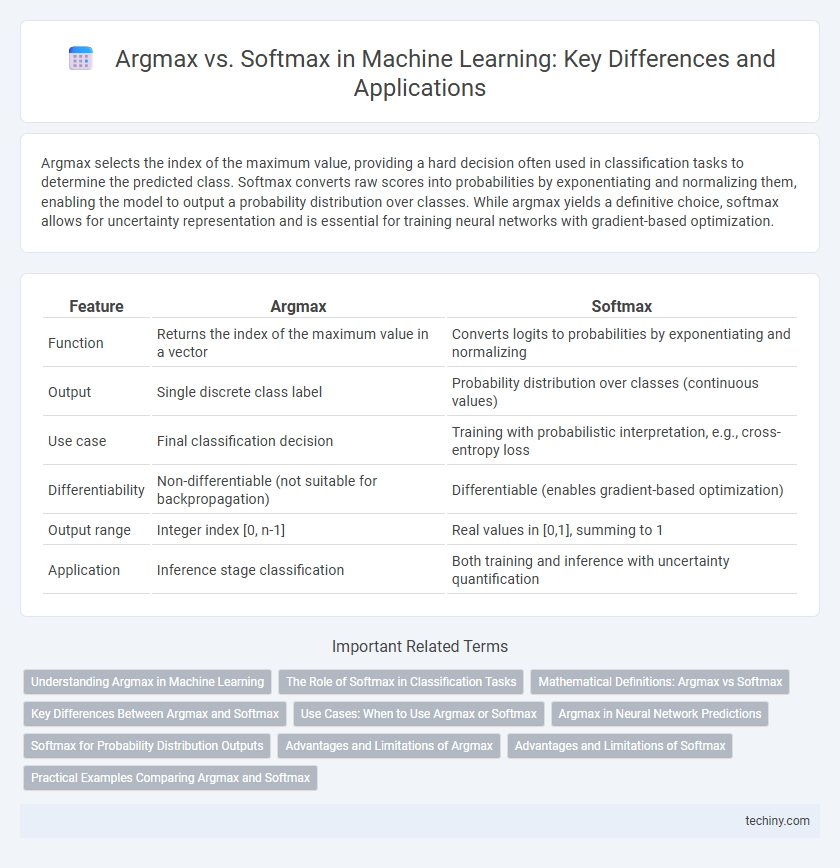 Argmax vs. Softmax in Machine Learning: Key Differences and Applications

Argmax selects the index of the maximum value, providing a hard decision often used in classification tasks to determine the predicted class. Softmax converts raw scores into probabilities by exponentiating and normalizing them, enabling the model to output a probability distribution over classes. While argmax yields a definitive choice, softmax allows for uncertainty representation and is essential for training neural networks with gradient-based optimization.

| Feature | Argmax | Softmax |
|---|---|---|
| Function | Returns the index of the maximum value in a vector | Converts logits to probabilities by exponentiating and normalizing |
| Output | Single discrete class label | Probability distribution over classes (continuous values) |
| Use case | Final classification decision | Training with probabilistic interpretation, e.g., cross-entropy loss |
| Differentiability | Non-differentiable (not suitable for backpropagation) | Differentiable (enables gradient-based optimization) |
| Output range | Integer index [0, n-1] | Real values in [0,1], summing to 1 |
| Application | Inference stage classification | Both training and inference with uncertainty quantification |

Important Related Terms

Understanding Argmax in Machine Learning
The Role of Softmax in Classification Tasks
Mathematical Definitions: Argmax vs Softmax
Key Differences Between Argmax and Softmax
Use Cases: When to Use Argmax or Softmax
Argmax in Neural Network Predictions
Softmax for Probability Distribution Outputs
Advantages and Limitations of Argmax
Advantages and Limitations of Softmax
Practical Examples Comparing Argmax and Softmax

techiny.com