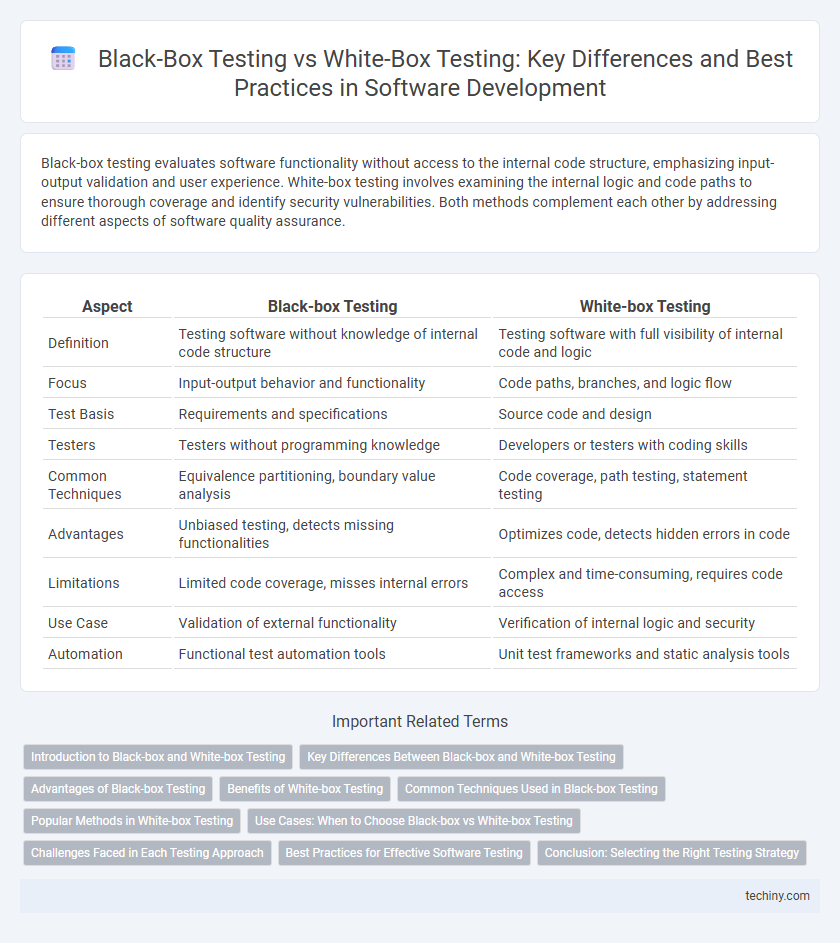 Black-Box Testing vs White-Box Testing: Key Differences and Best Practices in Software Development

Black-box testing evaluates software functionality without access to the internal code structure, emphasizing input-output validation and user experience. White-box testing involves examining the internal logic and code paths to ensure thorough coverage and identify security vulnerabilities. Both methods complement each other by addressing different aspects of software quality assurance.

| Aspect | Black-box Testing | White-box Testing |
|---|---|---|
| Definition | Testing software without knowledge of internal code structure | Testing software with full visibility of internal code and logic |
| Focus | Input-output behavior and functionality | Code paths, branches, and logic flow |
| Test Basis | Requirements and specifications | Source code and design |
| Testers | Testers without programming knowledge | Developers or testers with coding skills |
| Common Techniques | Equivalence partitioning, boundary value analysis | Code coverage, path testing, statement testing |
| Advantages | Unbiased testing, detects missing functionalities | Optimizes code, detects hidden errors in code |
| Limitations | Limited code coverage, misses internal errors | Complex and time-consuming, requires code access |
| Use Case | Validation of external functionality | Verification of internal logic and security |
| Automation | Functional test automation tools | Unit test frameworks and static analysis tools |

Important Related Terms

Introduction to Black-box and White-box Testing
Key Differences Between Black-box and White-box Testing
Advantages of Black-box Testing
Benefits of White-box Testing
Common Techniques Used in Black-box Testing
Popular Methods in White-box Testing
Use Cases: When to Choose Black-box vs White-box Testing
Challenges Faced in Each Testing Approach
Best Practices for Effective Software Testing
Conclusion: Selecting the Right Testing Strategy

techiny.com