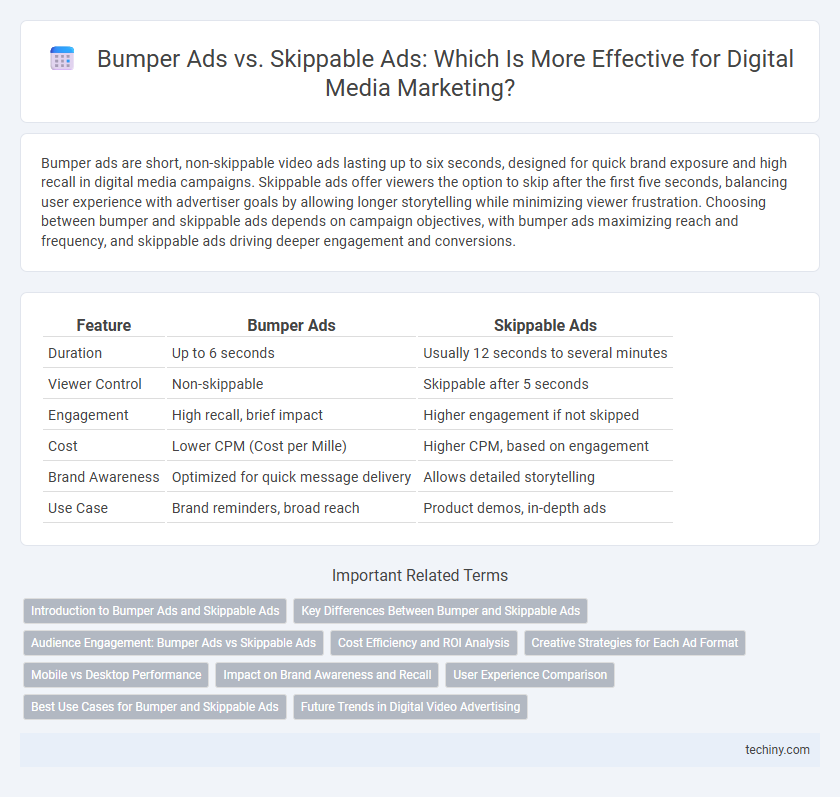 Bumper Ads vs. Skippable Ads: Which Is More Effective for Digital Media Marketing?

Bumper ads are short, non-skippable video ads lasting up to six seconds, designed for quick brand exposure and high recall in digital media campaigns. Skippable ads offer viewers the option to skip after the first five seconds, balancing user experience with advertiser goals by allowing longer storytelling while minimizing viewer frustration. Choosing between bumper and skippable ads depends on campaign objectives, with bumper ads maximizing reach and frequency, and skippable ads driving deeper engagement and conversions.

| Feature | Bumper Ads | Skippable Ads |
|---|---|---|
| Duration | Up to 6 seconds | Usually 12 seconds to several minutes |
| Viewer Control | Non-skippable | Skippable after 5 seconds |
| Engagement | High recall, brief impact | Higher engagement if not skipped |
| Cost | Lower CPM (Cost per Mille) | Higher CPM, based on engagement |
| Brand Awareness | Optimized for quick message delivery | Allows detailed storytelling |
| Use Case | Brand reminders, broad reach | Product demos, in-depth ads |

Important Related Terms

Introduction to Bumper Ads and Skippable Ads
Key Differences Between Bumper and Skippable Ads
Audience Engagement: Bumper Ads vs Skippable Ads
Cost Efficiency and ROI Analysis
Creative Strategies for Each Ad Format
Mobile vs Desktop Performance
Impact on Brand Awareness and Recall
User Experience Comparison
Best Use Cases for Bumper and Skippable Ads
Future Trends in Digital Video Advertising

techiny.com