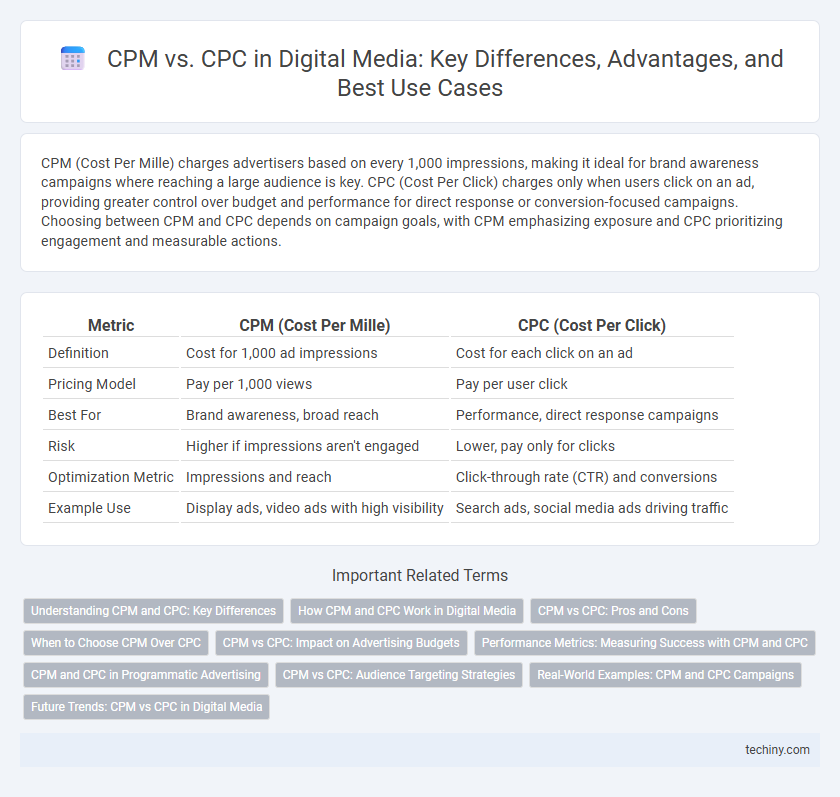 CPM vs. CPC in Digital Media: Key Differences, Advantages, and Best Use Cases

CPM (Cost Per Mille) charges advertisers based on every 1,000 impressions, making it ideal for brand awareness campaigns where reaching a large audience is key. CPC (Cost Per Click) charges only when users click on an ad, providing greater control over budget and performance for direct response or conversion-focused campaigns. Choosing between CPM and CPC depends on campaign goals, with CPM emphasizing exposure and CPC prioritizing engagement and measurable actions.

| Metric | CPM (Cost Per Mille) | CPC (Cost Per Click) |
|---|---|---|
| Definition | Cost for 1,000 ad impressions | Cost for each click on an ad |
| Pricing Model | Pay per 1,000 views | Pay per user click |
| Best For | Brand awareness, broad reach | Performance, direct response campaigns |
| Risk | Higher if impressions aren't engaged | Lower, pay only for clicks |
| Optimization Metric | Impressions and reach | Click-through rate (CTR) and conversions |
| Example Use | Display ads, video ads with high visibility | Search ads, social media ads driving traffic |

Important Related Terms

Understanding CPM and CPC: Key Differences
How CPM and CPC Work in Digital Media
CPM vs CPC: Pros and Cons
When to Choose CPM Over CPC
CPM vs CPC: Impact on Advertising Budgets
Performance Metrics: Measuring Success with CPM and CPC
CPM and CPC in Programmatic Advertising
CPM vs CPC: Audience Targeting Strategies
Real-World Examples: CPM and CPC Campaigns
Future Trends: CPM vs CPC in Digital Media

techiny.com