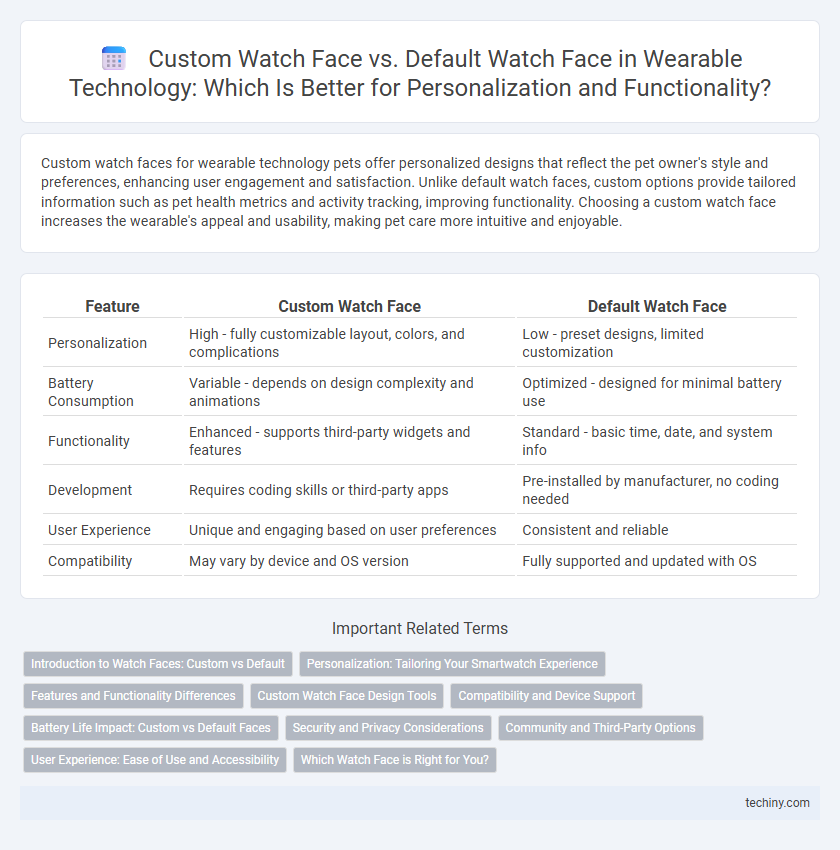 Custom Watch Face vs. Default Watch Face in Wearable Technology: Which Is Better for Personalization and Functionality?

Custom watch faces for wearable technology pets offer personalized designs that reflect the pet owner's style and preferences, enhancing user engagement and satisfaction. Unlike default watch faces, custom options provide tailored information such as pet health metrics and activity tracking, improving functionality. Choosing a custom watch face increases the wearable's appeal and usability, making pet care more intuitive and enjoyable.

| Feature | Custom Watch Face | Default Watch Face |
|---|---|---|
| Personalization | High - fully customizable layout, colors, and complications | Low - preset designs, limited customization |
| Battery Consumption | Variable - depends on design complexity and animations | Optimized - designed for minimal battery use |
| Functionality | Enhanced - supports third-party widgets and features | Standard - basic time, date, and system info |
| Development | Requires coding skills or third-party apps | Pre-installed by manufacturer, no coding needed |
| User Experience | Unique and engaging based on user preferences | Consistent and reliable |
| Compatibility | May vary by device and OS version | Fully supported and updated with OS |

Important Related Terms

Introduction to Watch Faces: Custom vs Default
Personalization: Tailoring Your Smartwatch Experience
Features and Functionality Differences
Custom Watch Face Design Tools
Compatibility and Device Support
Battery Life Impact: Custom vs Default Faces
Security and Privacy Considerations
Community and Third-Party Options
User Experience: Ease of Use and Accessibility
Which Watch Face is Right for You?

techiny.com