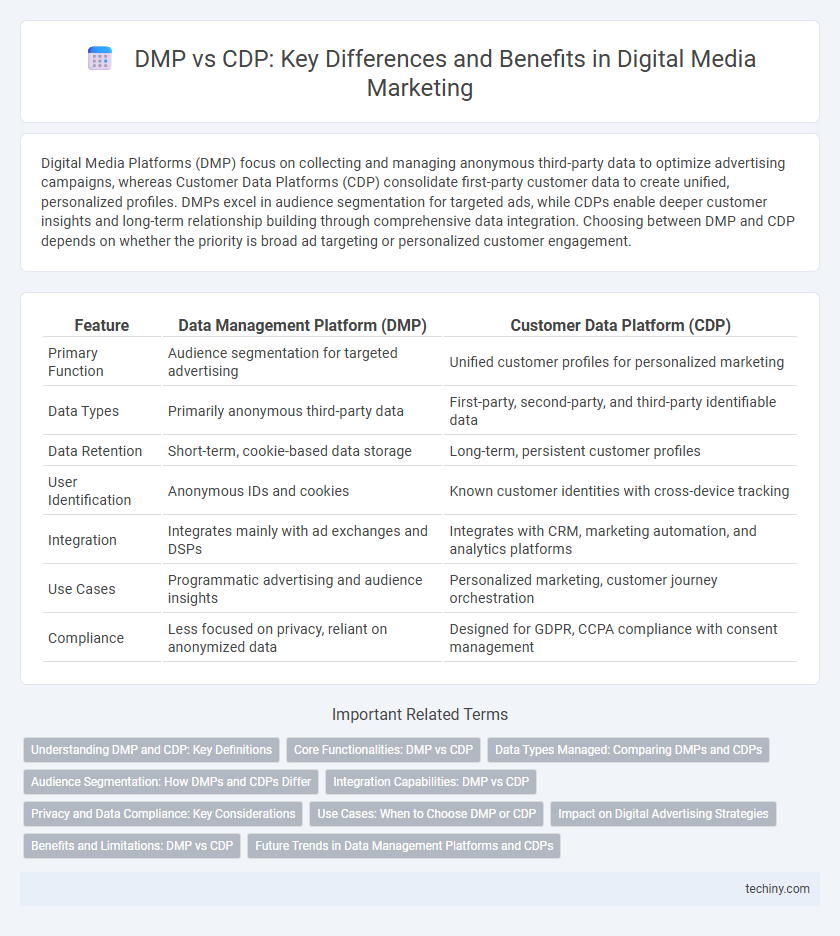 DMP vs CDP: Key Differences and Benefits in Digital Media Marketing

Digital Media Platforms (DMP) focus on collecting and managing anonymous third-party data to optimize advertising campaigns, whereas Customer Data Platforms (CDP) consolidate first-party customer data to create unified, personalized profiles. DMPs excel in audience segmentation for targeted ads, while CDPs enable deeper customer insights and long-term relationship building through comprehensive data integration. Choosing between DMP and CDP depends on whether the priority is broad ad targeting or personalized customer engagement.

| Feature | Data Management Platform (DMP) | Customer Data Platform (CDP) |
|---|---|---|
| Primary Function | Audience segmentation for targeted advertising | Unified customer profiles for personalized marketing |
| Data Types | Primarily anonymous third-party data | First-party, second-party, and third-party identifiable data |
| Data Retention | Short-term, cookie-based data storage | Long-term, persistent customer profiles |
| User Identification | Anonymous IDs and cookies | Known customer identities with cross-device tracking |
| Integration | Integrates mainly with ad exchanges and DSPs | Integrates with CRM, marketing automation, and analytics platforms |
| Use Cases | Programmatic advertising and audience insights | Personalized marketing, customer journey orchestration |
| Compliance | Less focused on privacy, reliant on anonymized data | Designed for GDPR, CCPA compliance with consent management |

Important Related Terms

Understanding DMP and CDP: Key Definitions
Core Functionalities: DMP vs CDP
Data Types Managed: Comparing DMPs and CDPs
Audience Segmentation: How DMPs and CDPs Differ
Integration Capabilities: DMP vs CDP
Privacy and Data Compliance: Key Considerations
Use Cases: When to Choose DMP or CDP
Impact on Digital Advertising Strategies
Benefits and Limitations: DMP vs CDP
Future Trends in Data Management Platforms and CDPs

techiny.com