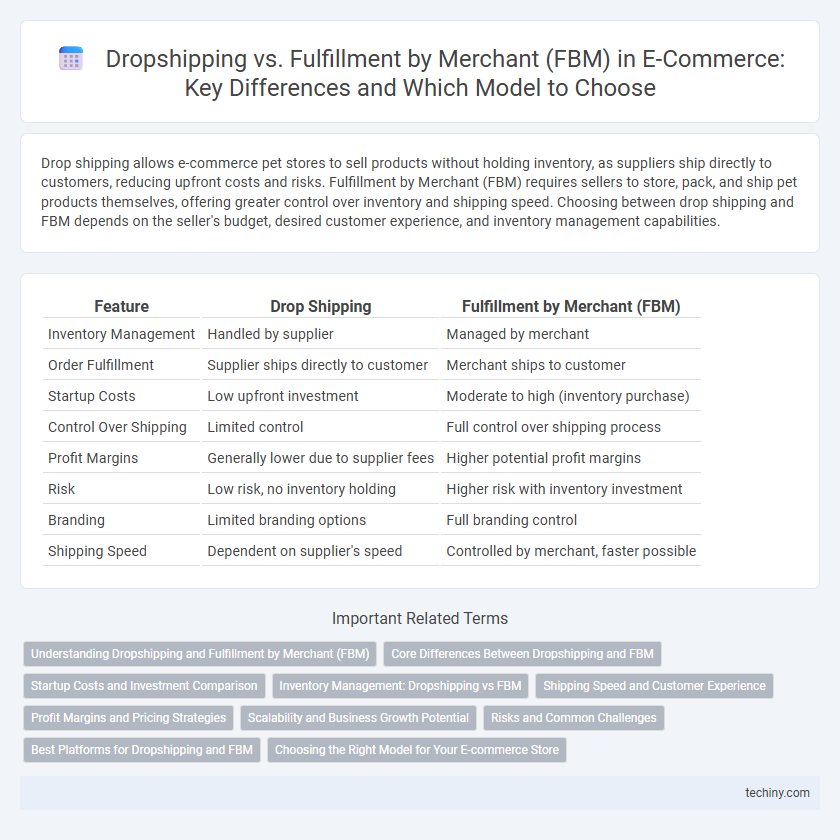 Dropshipping vs. Fulfillment by Merchant (FBM) in E-Commerce: Key Differences and Which Model to Choose

Drop shipping allows e-commerce pet stores to sell products without holding inventory, as suppliers ship directly to customers, reducing upfront costs and risks. Fulfillment by Merchant (FBM) requires sellers to store, pack, and ship pet products themselves, offering greater control over inventory and shipping speed. Choosing between drop shipping and FBM depends on the seller's budget, desired customer experience, and inventory management capabilities.

| Feature | Drop Shipping | Fulfillment by Merchant (FBM) |
|---|---|---|
| Inventory Management | Handled by supplier | Managed by merchant |
| Order Fulfillment | Supplier ships directly to customer | Merchant ships to customer |
| Startup Costs | Low upfront investment | Moderate to high (inventory purchase) |
| Control Over Shipping | Limited control | Full control over shipping process |
| Profit Margins | Generally lower due to supplier fees | Higher potential profit margins |
| Risk | Low risk, no inventory holding | Higher risk with inventory investment |
| Branding | Limited branding options | Full branding control |
| Shipping Speed | Dependent on supplier's speed | Controlled by merchant, faster possible |

Important Related Terms

Understanding Dropshipping and Fulfillment by Merchant (FBM)
Core Differences Between Dropshipping and FBM
Startup Costs and Investment Comparison
Inventory Management: Dropshipping vs FBM
Shipping Speed and Customer Experience
Profit Margins and Pricing Strategies
Scalability and Business Growth Potential
Risks and Common Challenges
Best Platforms for Dropshipping and FBM
Choosing the Right Model for Your E-commerce Store

techiny.com