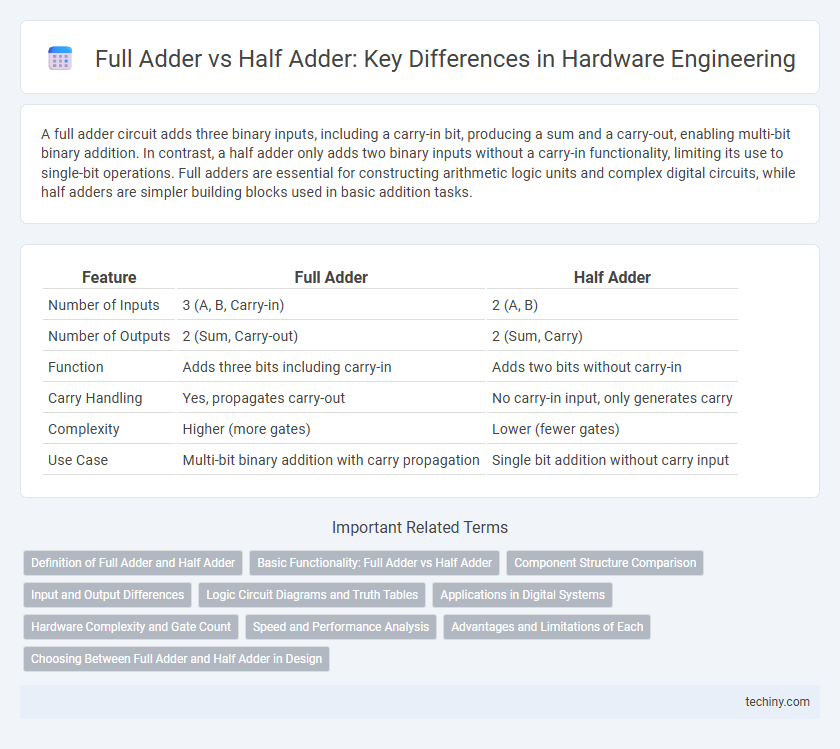 Full Adder vs Half Adder: Key Differences in Hardware Engineering

A full adder circuit adds three binary inputs, including a carry-in bit, producing a sum and a carry-out, enabling multi-bit binary addition. In contrast, a half adder only adds two binary inputs without a carry-in functionality, limiting its use to single-bit operations. Full adders are essential for constructing arithmetic logic units and complex digital circuits, while half adders are simpler building blocks used in basic addition tasks.

| Feature | Full Adder | Half Adder |
|---|---|---|
| Number of Inputs | 3 (A, B, Carry-in) | 2 (A, B) |
| Number of Outputs | 2 (Sum, Carry-out) | 2 (Sum, Carry) |
| Function | Adds three bits including carry-in | Adds two bits without carry-in |
| Carry Handling | Yes, propagates carry-out | No carry-in input, only generates carry |
| Complexity | Higher (more gates) | Lower (fewer gates) |
| Use Case | Multi-bit binary addition with carry propagation | Single bit addition without carry input |

Important Related Terms

Definition of Full Adder and Half Adder
Basic Functionality: Full Adder vs Half Adder
Component Structure Comparison
Input and Output Differences
Logic Circuit Diagrams and Truth Tables
Applications in Digital Systems
Hardware Complexity and Gate Count
Speed and Performance Analysis
Advantages and Limitations of Each
Choosing Between Full Adder and Half Adder in Design

techiny.com