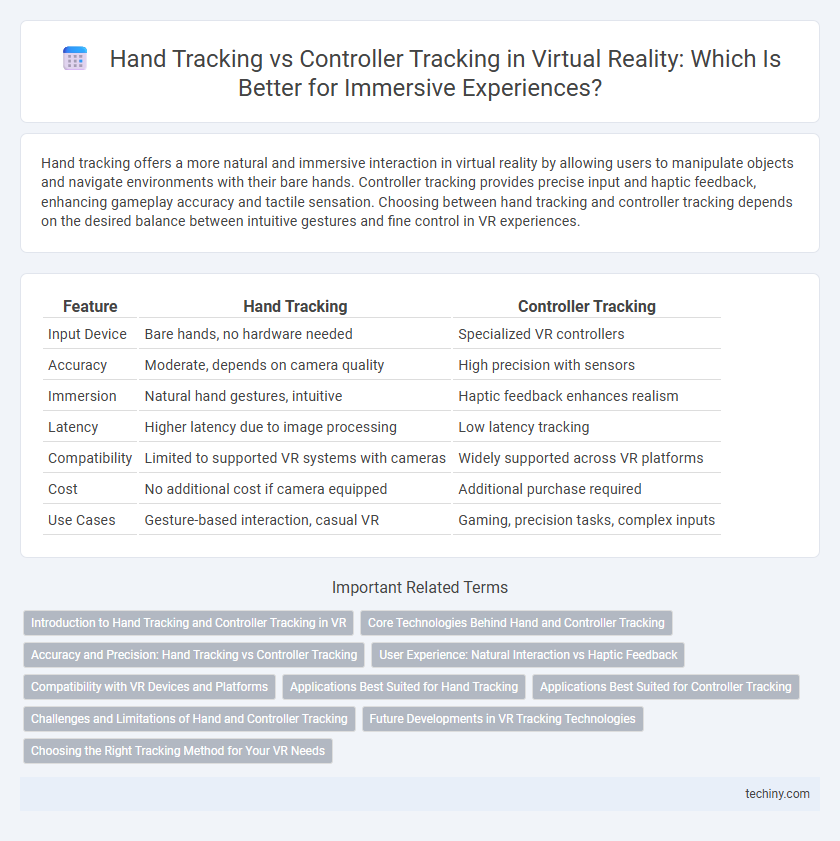 Hand Tracking vs Controller Tracking in Virtual Reality: Which Is Better for Immersive Experiences?

Hand tracking offers a more natural and immersive interaction in virtual reality by allowing users to manipulate objects and navigate environments with their bare hands. Controller tracking provides precise input and haptic feedback, enhancing gameplay accuracy and tactile sensation. Choosing between hand tracking and controller tracking depends on the desired balance between intuitive gestures and fine control in VR experiences.

| Feature | Hand Tracking | Controller Tracking |
|---|---|---|
| Input Device | Bare hands, no hardware needed | Specialized VR controllers |
| Accuracy | Moderate, depends on camera quality | High precision with sensors |
| Immersion | Natural hand gestures, intuitive | Haptic feedback enhances realism |
| Latency | Higher latency due to image processing | Low latency tracking |
| Compatibility | Limited to supported VR systems with cameras | Widely supported across VR platforms |
| Cost | No additional cost if camera equipped | Additional purchase required |
| Use Cases | Gesture-based interaction, casual VR | Gaming, precision tasks, complex inputs |

Important Related Terms

Introduction to Hand Tracking and Controller Tracking in VR
Core Technologies Behind Hand and Controller Tracking
Accuracy and Precision: Hand Tracking vs Controller Tracking
User Experience: Natural Interaction vs Haptic Feedback
Compatibility with VR Devices and Platforms
Applications Best Suited for Hand Tracking
Applications Best Suited for Controller Tracking
Challenges and Limitations of Hand and Controller Tracking
Future Developments in VR Tracking Technologies
Choosing the Right Tracking Method for Your VR Needs

techiny.com