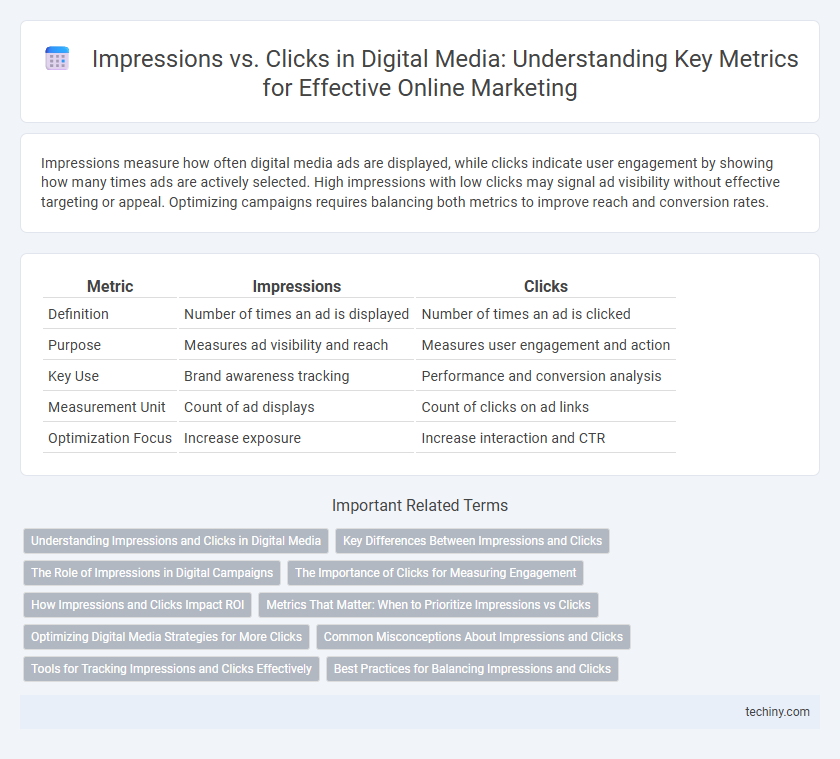 Impressions vs. Clicks in Digital Media: Understanding Key Metrics for Effective Online Marketing

Impressions measure how often digital media ads are displayed, while clicks indicate user engagement by showing how many times ads are actively selected. High impressions with low clicks may signal ad visibility without effective targeting or appeal. Optimizing campaigns requires balancing both metrics to improve reach and conversion rates.

| Metric | Impressions | Clicks |
|---|---|---|
| Definition | Number of times an ad is displayed | Number of times an ad is clicked |
| Purpose | Measures ad visibility and reach | Measures user engagement and action |
| Key Use | Brand awareness tracking | Performance and conversion analysis |
| Measurement Unit | Count of ad displays | Count of clicks on ad links |
| Optimization Focus | Increase exposure | Increase interaction and CTR |

Important Related Terms

Understanding Impressions and Clicks in Digital Media
Key Differences Between Impressions and Clicks
The Role of Impressions in Digital Campaigns
The Importance of Clicks for Measuring Engagement
How Impressions and Clicks Impact ROI
Metrics That Matter: When to Prioritize Impressions vs Clicks
Optimizing Digital Media Strategies for More Clicks
Common Misconceptions About Impressions and Clicks
Tools for Tracking Impressions and Clicks Effectively
Best Practices for Balancing Impressions and Clicks

techiny.com