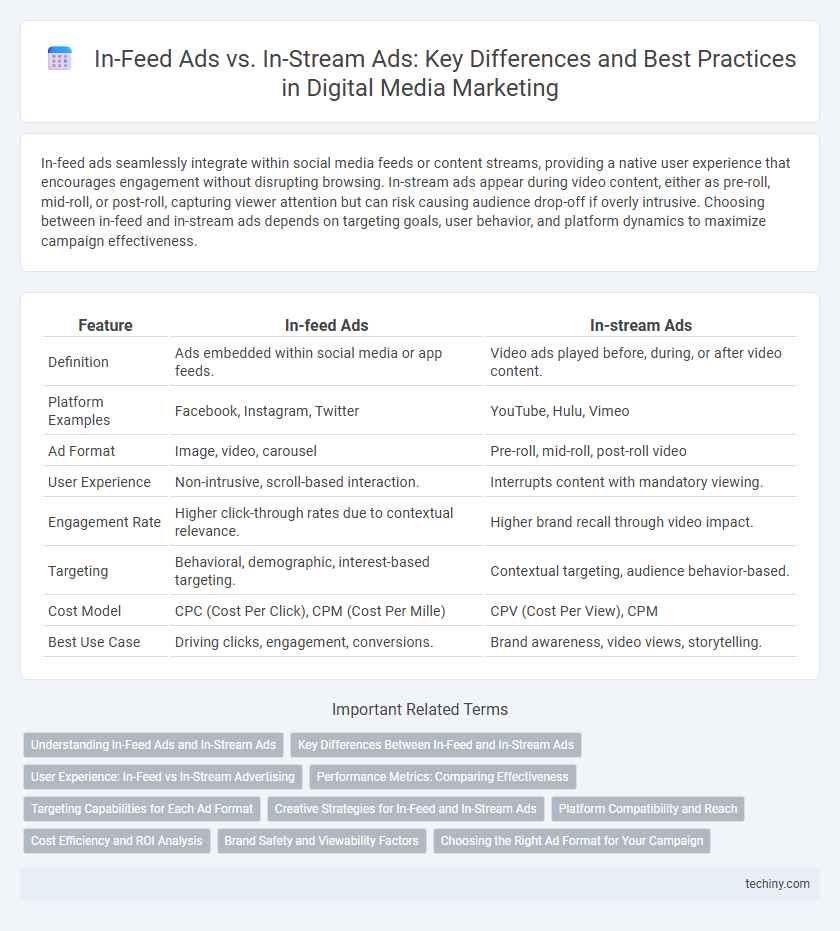 In-Feed Ads vs. In-Stream Ads: Key Differences and Best Practices in Digital Media Marketing

In-feed ads seamlessly integrate within social media feeds or content streams, providing a native user experience that encourages engagement without disrupting browsing. In-stream ads appear during video content, either as pre-roll, mid-roll, or post-roll, capturing viewer attention but can risk causing audience drop-off if overly intrusive. Choosing between in-feed and in-stream ads depends on targeting goals, user behavior, and platform dynamics to maximize campaign effectiveness.

| Feature | In-feed Ads | In-stream Ads |
|---|---|---|
| Definition | Ads embedded within social media or app feeds. | Video ads played before, during, or after video content. |
| Platform Examples | Facebook, Instagram, Twitter | YouTube, Hulu, Vimeo |
| Ad Format | Image, video, carousel | Pre-roll, mid-roll, post-roll video |
| User Experience | Non-intrusive, scroll-based interaction. | Interrupts content with mandatory viewing. |
| Engagement Rate | Higher click-through rates due to contextual relevance. | Higher brand recall through video impact. |
| Targeting | Behavioral, demographic, interest-based targeting. | Contextual targeting, audience behavior-based. |
| Cost Model | CPC (Cost Per Click), CPM (Cost Per Mille) | CPV (Cost Per View), CPM |
| Best Use Case | Driving clicks, engagement, conversions. | Brand awareness, video views, storytelling. |

Important Related Terms

Understanding In-Feed Ads and In-Stream Ads
Key Differences Between In-Feed and In-Stream Ads
User Experience: In-Feed vs In-Stream Advertising
Performance Metrics: Comparing Effectiveness
Targeting Capabilities for Each Ad Format
Creative Strategies for In-Feed and In-Stream Ads
Platform Compatibility and Reach
Cost Efficiency and ROI Analysis
Brand Safety and Viewability Factors
Choosing the Right Ad Format for Your Campaign

techiny.com