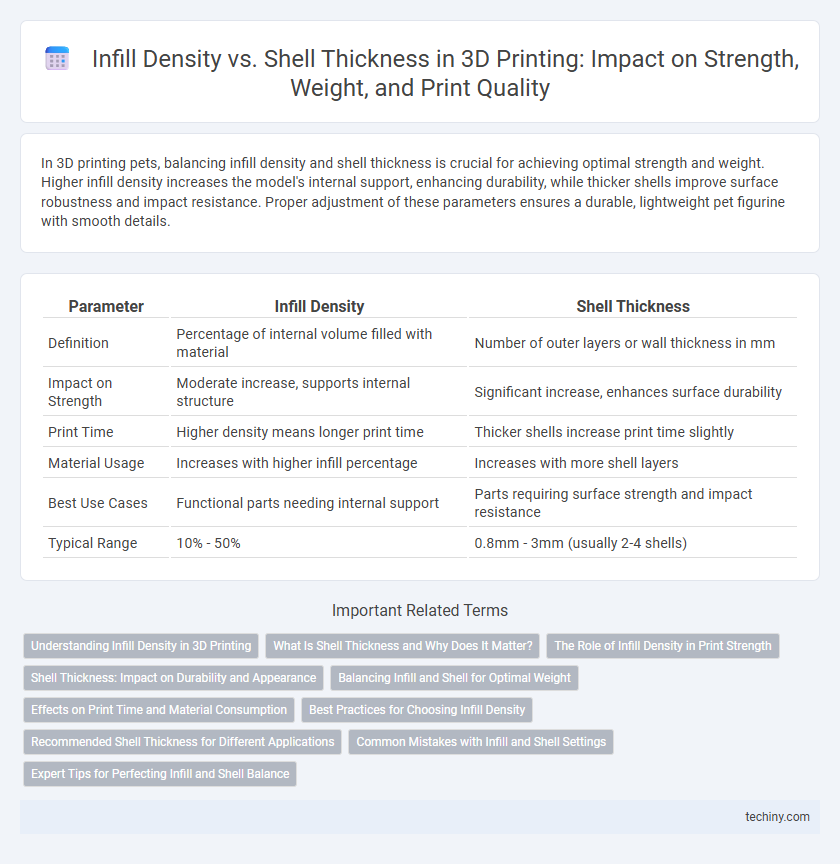 Infill Density vs. Shell Thickness in 3D Printing: Impact on Strength, Weight, and Print Quality

In 3D printing pets, balancing infill density and shell thickness is crucial for achieving optimal strength and weight. Higher infill density increases the model's internal support, enhancing durability, while thicker shells improve surface robustness and impact resistance. Proper adjustment of these parameters ensures a durable, lightweight pet figurine with smooth details.

| Parameter | Infill Density | Shell Thickness |
|---|---|---|
| Definition | Percentage of internal volume filled with material | Number of outer layers or wall thickness in mm |
| Impact on Strength | Moderate increase, supports internal structure | Significant increase, enhances surface durability |
| Print Time | Higher density means longer print time | Thicker shells increase print time slightly |
| Material Usage | Increases with higher infill percentage | Increases with more shell layers |
| Best Use Cases | Functional parts needing internal support | Parts requiring surface strength and impact resistance |
| Typical Range | 10% - 50% | 0.8mm - 3mm (usually 2-4 shells) |

Important Related Terms

Understanding Infill Density in 3D Printing
What Is Shell Thickness and Why Does It Matter?
The Role of Infill Density in Print Strength
Shell Thickness: Impact on Durability and Appearance
Balancing Infill and Shell for Optimal Weight
Effects on Print Time and Material Consumption
Best Practices for Choosing Infill Density
Recommended Shell Thickness for Different Applications
Common Mistakes with Infill and Shell Settings
Expert Tips for Perfecting Infill and Shell Balance

techiny.com