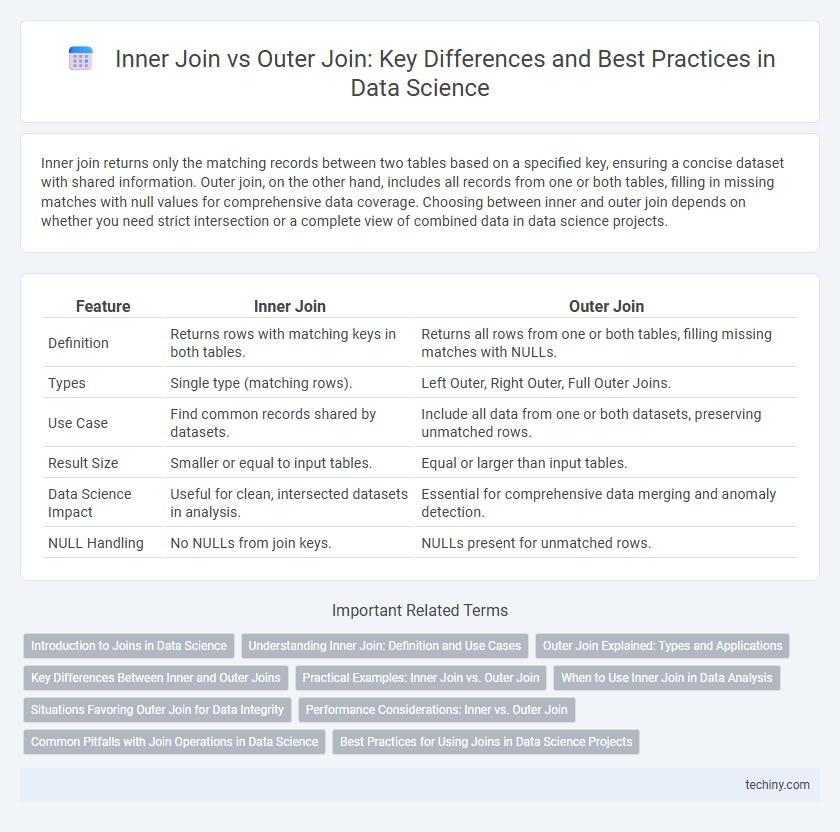 Inner Join vs Outer Join: Key Differences and Best Practices in Data Science

Inner join returns only the matching records between two tables based on a specified key, ensuring a concise dataset with shared information. Outer join, on the other hand, includes all records from one or both tables, filling in missing matches with null values for comprehensive data coverage. Choosing between inner and outer join depends on whether you need strict intersection or a complete view of combined data in data science projects.

| Feature | Inner Join | Outer Join |
|---|---|---|
| Definition | Returns rows with matching keys in both tables. | Returns all rows from one or both tables, filling missing matches with NULLs. |
| Types | Single type (matching rows). | Left Outer, Right Outer, Full Outer Joins. |
| Use Case | Find common records shared by datasets. | Include all data from one or both datasets, preserving unmatched rows. |
| Result Size | Smaller or equal to input tables. | Equal or larger than input tables. |
| Data Science Impact | Useful for clean, intersected datasets in analysis. | Essential for comprehensive data merging and anomaly detection. |
| NULL Handling | No NULLs from join keys. | NULLs present for unmatched rows. |

Important Related Terms

Introduction to Joins in Data Science
Understanding Inner Join: Definition and Use Cases
Outer Join Explained: Types and Applications
Key Differences Between Inner and Outer Joins
Practical Examples: Inner Join vs. Outer Join
When to Use Inner Join in Data Analysis
Situations Favoring Outer Join for Data Integrity
Performance Considerations: Inner vs. Outer Join
Common Pitfalls with Join Operations in Data Science
Best Practices for Using Joins in Data Science Projects

techiny.com