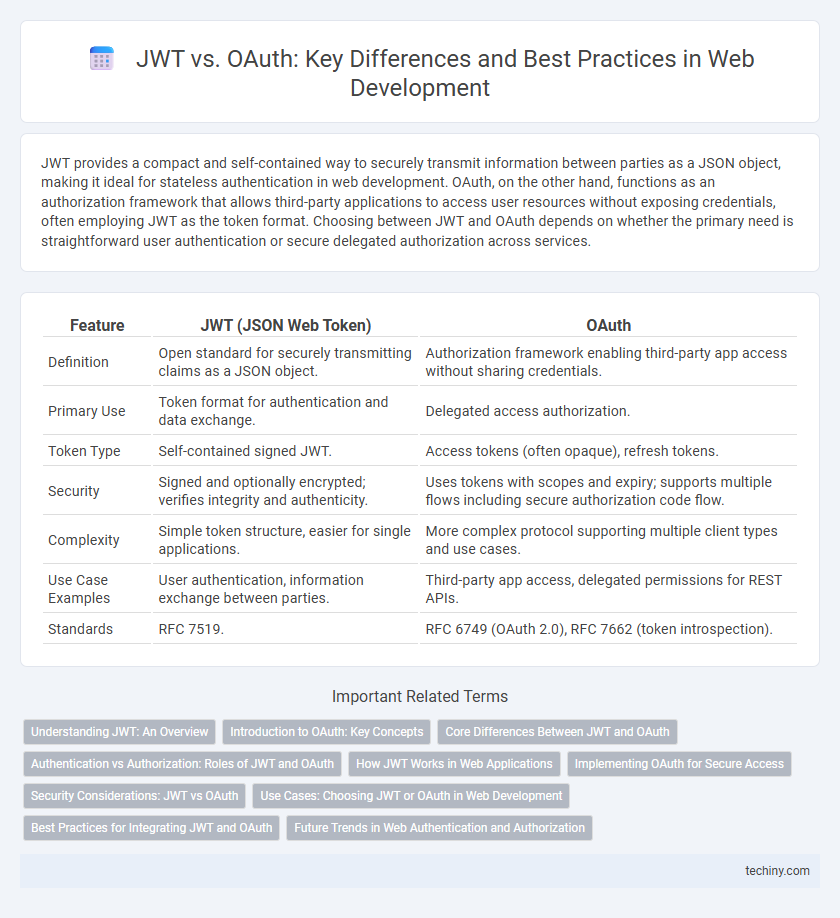 JWT vs. OAuth: Key Differences and Best Practices in Web Development

JWT provides a compact and self-contained way to securely transmit information between parties as a JSON object, making it ideal for stateless authentication in web development. OAuth, on the other hand, functions as an authorization framework that allows third-party applications to access user resources without exposing credentials, often employing JWT as the token format. Choosing between JWT and OAuth depends on whether the primary need is straightforward user authentication or secure delegated authorization across services.

| Feature | JWT (JSON Web Token) | OAuth |
|---|---|---|
| Definition | Open standard for securely transmitting claims as a JSON object. | Authorization framework enabling third-party app access without sharing credentials. |
| Primary Use | Token format for authentication and data exchange. | Delegated access authorization. |
| Token Type | Self-contained signed JWT. | Access tokens (often opaque), refresh tokens. |
| Security | Signed and optionally encrypted; verifies integrity and authenticity. | Uses tokens with scopes and expiry; supports multiple flows including secure authorization code flow. |
| Complexity | Simple token structure, easier for single applications. | More complex protocol supporting multiple client types and use cases. |
| Use Case Examples | User authentication, information exchange between parties. | Third-party app access, delegated permissions for REST APIs. |
| Standards | RFC 7519. | RFC 6749 (OAuth 2.0), RFC 7662 (token introspection). |

Important Related Terms

Understanding JWT: An Overview
Introduction to OAuth: Key Concepts
Core Differences Between JWT and OAuth
Authentication vs Authorization: Roles of JWT and OAuth
How JWT Works in Web Applications
Implementing OAuth for Secure Access
Security Considerations: JWT vs OAuth
Use Cases: Choosing JWT or OAuth in Web Development
Best Practices for Integrating JWT and OAuth
Future Trends in Web Authentication and Authorization

techiny.com