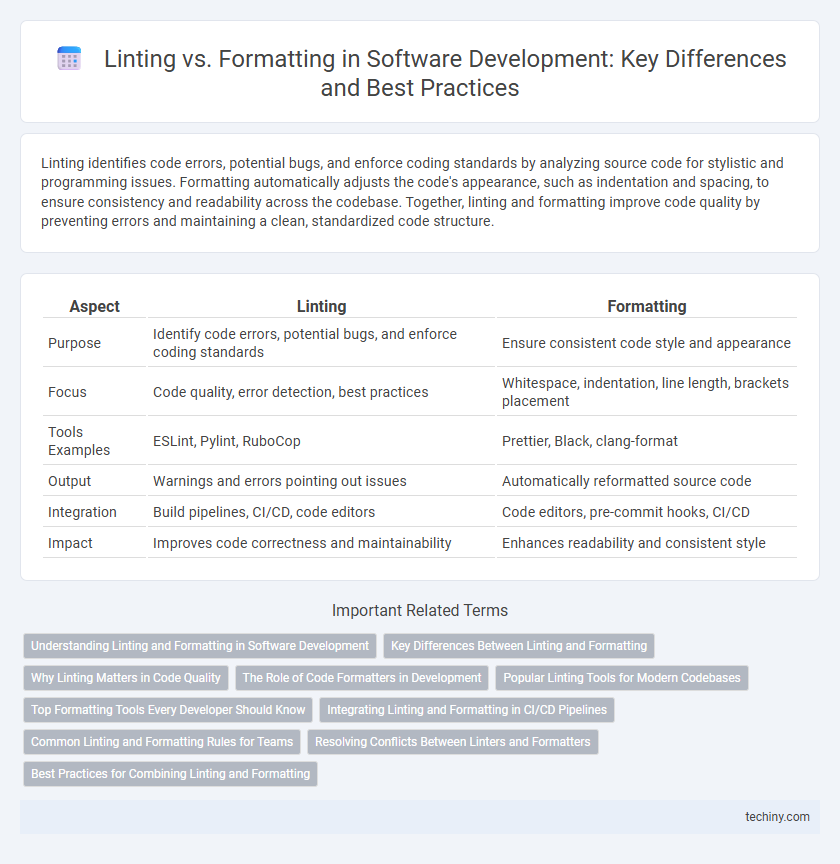 Linting vs. Formatting in Software Development: Key Differences and Best Practices

Linting identifies code errors, potential bugs, and enforce coding standards by analyzing source code for stylistic and programming issues. Formatting automatically adjusts the code's appearance, such as indentation and spacing, to ensure consistency and readability across the codebase. Together, linting and formatting improve code quality by preventing errors and maintaining a clean, standardized code structure.

| Aspect | Linting | Formatting |
|---|---|---|
| Purpose | Identify code errors, potential bugs, and enforce coding standards | Ensure consistent code style and appearance |
| Focus | Code quality, error detection, best practices | Whitespace, indentation, line length, brackets placement |
| Tools Examples | ESLint, Pylint, RuboCop | Prettier, Black, clang-format |
| Output | Warnings and errors pointing out issues | Automatically reformatted source code |
| Integration | Build pipelines, CI/CD, code editors | Code editors, pre-commit hooks, CI/CD |
| Impact | Improves code correctness and maintainability | Enhances readability and consistent style |

Important Related Terms

Understanding Linting and Formatting in Software Development

Key Differences Between Linting and Formatting

Why Linting Matters in Code Quality

The Role of Code Formatters in Development

Popular Linting Tools for Modern Codebases

Top Formatting Tools Every Developer Should Know

Integrating Linting and Formatting in CI/CD Pipelines

Common Linting and Formatting Rules for Teams

Resolving Conflicts Between Linters and Formatters

Best Practices for Combining Linting and Formatting

techiny.com