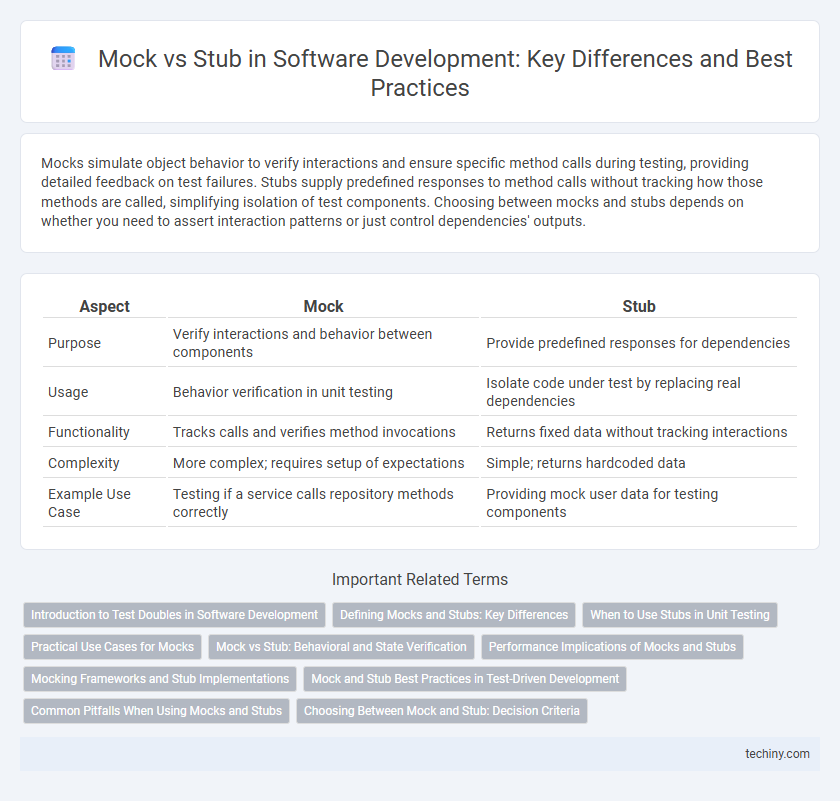 Mock vs Stub in Software Development: Key Differences and Best Practices

Mocks simulate object behavior to verify interactions and ensure specific method calls during testing, providing detailed feedback on test failures. Stubs supply predefined responses to method calls without tracking how those methods are called, simplifying isolation of test components. Choosing between mocks and stubs depends on whether you need to assert interaction patterns or just control dependencies' outputs.

| Aspect | Mock | Stub |
|---|---|---|
| Purpose | Verify interactions and behavior between components | Provide predefined responses for dependencies |
| Usage | Behavior verification in unit testing | Isolate code under test by replacing real dependencies |
| Functionality | Tracks calls and verifies method invocations | Returns fixed data without tracking interactions |
| Complexity | More complex; requires setup of expectations | Simple; returns hardcoded data |
| Example Use Case | Testing if a service calls repository methods correctly | Providing mock user data for testing components |

Important Related Terms

Introduction to Test Doubles in Software Development
Defining Mocks and Stubs: Key Differences
When to Use Stubs in Unit Testing
Practical Use Cases for Mocks
Mock vs Stub: Behavioral and State Verification
Performance Implications of Mocks and Stubs
Mocking Frameworks and Stub Implementations
Mock and Stub Best Practices in Test-Driven Development
Common Pitfalls When Using Mocks and Stubs
Choosing Between Mock and Stub: Decision Criteria

techiny.com