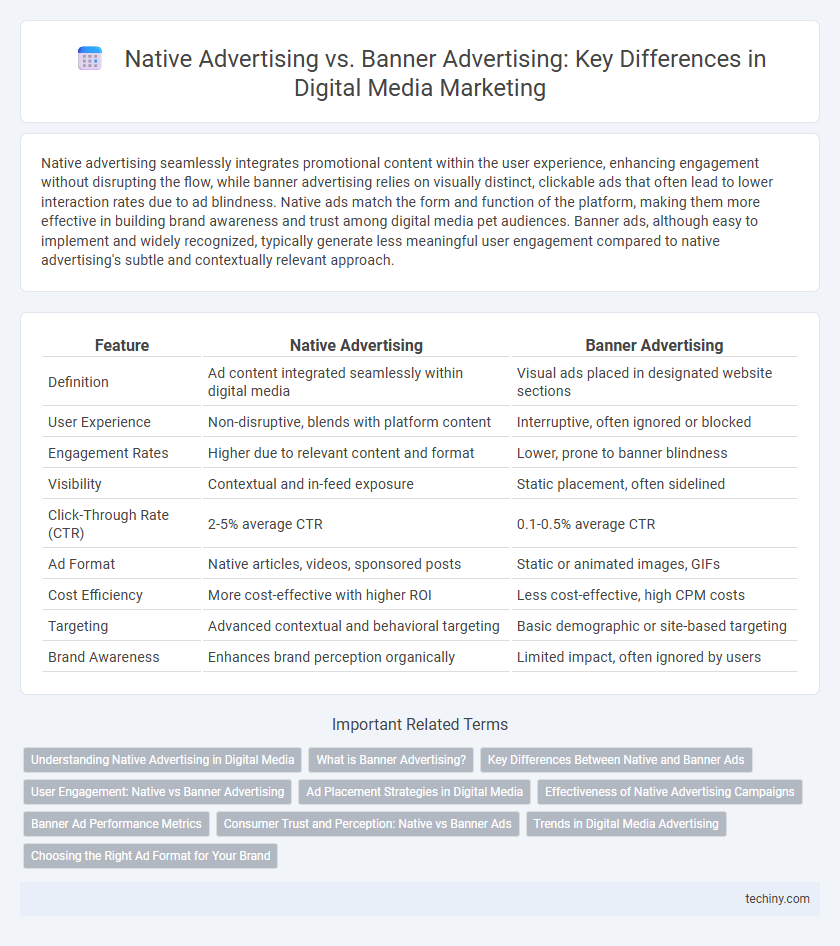 Native Advertising vs. Banner Advertising: Key Differences in Digital Media Marketing

Native advertising seamlessly integrates promotional content within the user experience, enhancing engagement without disrupting the flow, while banner advertising relies on visually distinct, clickable ads that often lead to lower interaction rates due to ad blindness. Native ads match the form and function of the platform, making them more effective in building brand awareness and trust among digital media pet audiences. Banner ads, although easy to implement and widely recognized, typically generate less meaningful user engagement compared to native advertising's subtle and contextually relevant approach.

| Feature | Native Advertising | Banner Advertising |
|---|---|---|
| Definition | Ad content integrated seamlessly within digital media | Visual ads placed in designated website sections |
| User Experience | Non-disruptive, blends with platform content | Interruptive, often ignored or blocked |
| Engagement Rates | Higher due to relevant content and format | Lower, prone to banner blindness |
| Visibility | Contextual and in-feed exposure | Static placement, often sidelined |
| Click-Through Rate (CTR) | 2-5% average CTR | 0.1-0.5% average CTR |
| Ad Format | Native articles, videos, sponsored posts | Static or animated images, GIFs |
| Cost Efficiency | More cost-effective with higher ROI | Less cost-effective, high CPM costs |
| Targeting | Advanced contextual and behavioral targeting | Basic demographic or site-based targeting |
| Brand Awareness | Enhances brand perception organically | Limited impact, often ignored by users |

Important Related Terms

Understanding Native Advertising in Digital Media
What is Banner Advertising?
Key Differences Between Native and Banner Ads
User Engagement: Native vs Banner Advertising
Ad Placement Strategies in Digital Media
Effectiveness of Native Advertising Campaigns
Banner Ad Performance Metrics
Consumer Trust and Perception: Native vs Banner Ads
Trends in Digital Media Advertising
Choosing the Right Ad Format for Your Brand

techiny.com