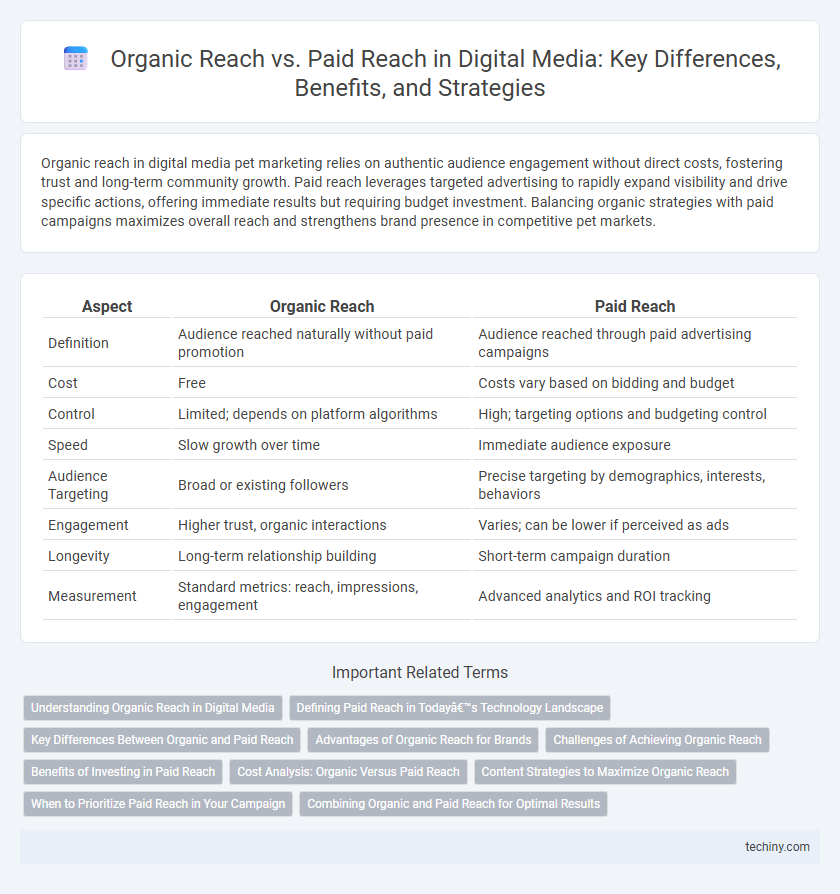 Organic Reach vs. Paid Reach in Digital Media: Key Differences, Benefits, and Strategies

Organic reach in digital media pet marketing relies on authentic audience engagement without direct costs, fostering trust and long-term community growth. Paid reach leverages targeted advertising to rapidly expand visibility and drive specific actions, offering immediate results but requiring budget investment. Balancing organic strategies with paid campaigns maximizes overall reach and strengthens brand presence in competitive pet markets.

| Aspect | Organic Reach | Paid Reach |
|---|---|---|
| Definition | Audience reached naturally without paid promotion | Audience reached through paid advertising campaigns |
| Cost | Free | Costs vary based on bidding and budget |
| Control | Limited; depends on platform algorithms | High; targeting options and budgeting control |
| Speed | Slow growth over time | Immediate audience exposure |
| Audience Targeting | Broad or existing followers | Precise targeting by demographics, interests, behaviors |
| Engagement | Higher trust, organic interactions | Varies; can be lower if perceived as ads |
| Longevity | Long-term relationship building | Short-term campaign duration |
| Measurement | Standard metrics: reach, impressions, engagement | Advanced analytics and ROI tracking |

Important Related Terms

Understanding Organic Reach in Digital Media
Defining Paid Reach in Todayâ€™s Technology Landscape
Key Differences Between Organic and Paid Reach
Advantages of Organic Reach for Brands
Challenges of Achieving Organic Reach
Benefits of Investing in Paid Reach
Cost Analysis: Organic Versus Paid Reach
Content Strategies to Maximize Organic Reach
When to Prioritize Paid Reach in Your Campaign
Combining Organic and Paid Reach for Optimal Results

techiny.com