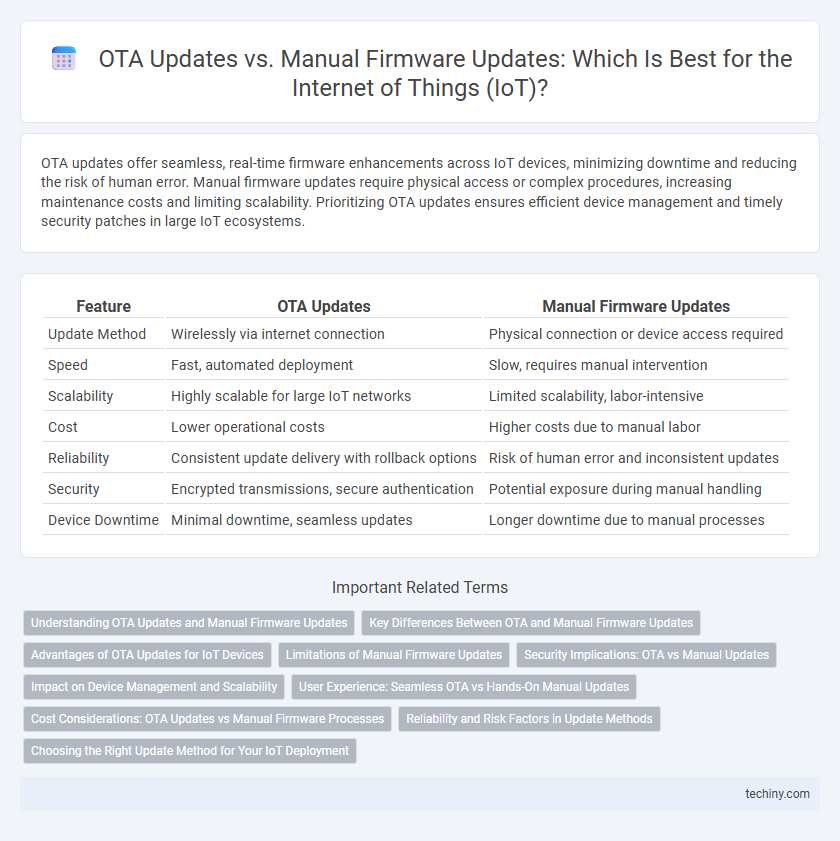 OTA Updates vs. Manual Firmware Updates: Which Is Best for the Internet of Things (IoT)?

OTA updates offer seamless, real-time firmware enhancements across IoT devices, minimizing downtime and reducing the risk of human error. Manual firmware updates require physical access or complex procedures, increasing maintenance costs and limiting scalability. Prioritizing OTA updates ensures efficient device management and timely security patches in large IoT ecosystems.

| Feature | OTA Updates | Manual Firmware Updates |
|---|---|---|
| Update Method | Wirelessly via internet connection | Physical connection or device access required |
| Speed | Fast, automated deployment | Slow, requires manual intervention |
| Scalability | Highly scalable for large IoT networks | Limited scalability, labor-intensive |
| Cost | Lower operational costs | Higher costs due to manual labor |
| Reliability | Consistent update delivery with rollback options | Risk of human error and inconsistent updates |
| Security | Encrypted transmissions, secure authentication | Potential exposure during manual handling |
| Device Downtime | Minimal downtime, seamless updates | Longer downtime due to manual processes |

Important Related Terms

Understanding OTA Updates and Manual Firmware Updates
Key Differences Between OTA and Manual Firmware Updates
Advantages of OTA Updates for IoT Devices
Limitations of Manual Firmware Updates
Security Implications: OTA vs Manual Updates
Impact on Device Management and Scalability
User Experience: Seamless OTA vs Hands-On Manual Updates
Cost Considerations: OTA Updates vs Manual Firmware Processes
Reliability and Risk Factors in Update Methods
Choosing the Right Update Method for Your IoT Deployment

techiny.com