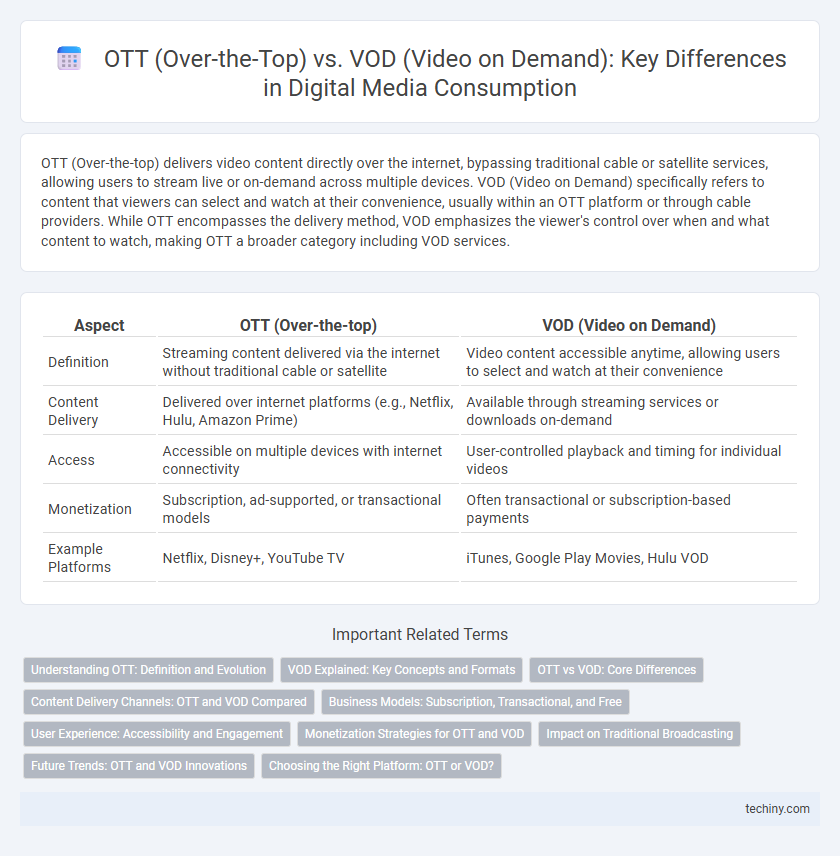 OTT (Over-the-Top) vs. VOD (Video on Demand): Key Differences in Digital Media Consumption

OTT (Over-the-top) delivers video content directly over the internet, bypassing traditional cable or satellite services, allowing users to stream live or on-demand across multiple devices. VOD (Video on Demand) specifically refers to content that viewers can select and watch at their convenience, usually within an OTT platform or through cable providers. While OTT encompasses the delivery method, VOD emphasizes the viewer's control over when and what content to watch, making OTT a broader category including VOD services.

| Aspect | OTT (Over-the-top) | VOD (Video on Demand) |
|---|---|---|
| Definition | Streaming content delivered via the internet without traditional cable or satellite | Video content accessible anytime, allowing users to select and watch at their convenience |
| Content Delivery | Delivered over internet platforms (e.g., Netflix, Hulu, Amazon Prime) | Available through streaming services or downloads on-demand |
| Access | Accessible on multiple devices with internet connectivity | User-controlled playback and timing for individual videos |
| Monetization | Subscription, ad-supported, or transactional models | Often transactional or subscription-based payments |
| Example Platforms | Netflix, Disney+, YouTube TV | iTunes, Google Play Movies, Hulu VOD |

Important Related Terms

Understanding OTT: Definition and Evolution
VOD Explained: Key Concepts and Formats
OTT vs VOD: Core Differences
Content Delivery Channels: OTT and VOD Compared
Business Models: Subscription, Transactional, and Free
User Experience: Accessibility and Engagement
Monetization Strategies for OTT and VOD
Impact on Traditional Broadcasting
Future Trends: OTT and VOD Innovations
Choosing the Right Platform: OTT or VOD?

techiny.com