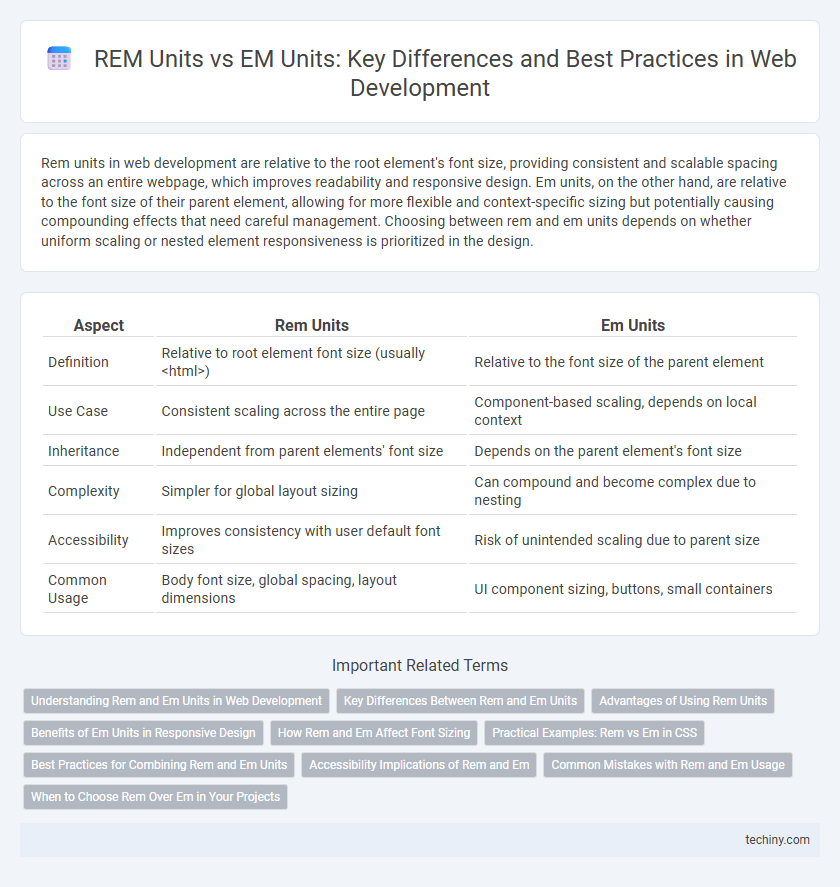 REM Units vs EM Units: Key Differences and Best Practices in Web Development

Rem units in web development are relative to the root element's font size, providing consistent and scalable spacing across an entire webpage, which improves readability and responsive design. Em units, on the other hand, are relative to the font size of their parent element, allowing for more flexible and context-specific sizing but potentially causing compounding effects that need careful management. Choosing between rem and em units depends on whether uniform scaling or nested element responsiveness is prioritized in the design.

| Aspect | Rem Units | Em Units |
|---|---|---|
| Definition | Relative to root element font size (usually <html>) | Relative to the font size of the parent element |
| Use Case | Consistent scaling across the entire page | Component-based scaling, depends on local context |
| Inheritance | Independent from parent elements' font size | Depends on the parent element's font size |
| Complexity | Simpler for global layout sizing | Can compound and become complex due to nesting |
| Accessibility | Improves consistency with user default font sizes | Risk of unintended scaling due to parent size |
| Common Usage | Body font size, global spacing, layout dimensions | UI component sizing, buttons, small containers |

Important Related Terms

Understanding Rem and Em Units in Web Development
Key Differences Between Rem and Em Units
Advantages of Using Rem Units
Benefits of Em Units in Responsive Design
How Rem and Em Affect Font Sizing
Practical Examples: Rem vs Em in CSS
Best Practices for Combining Rem and Em Units
Accessibility Implications of Rem and Em
Common Mistakes with Rem and Em Usage
When to Choose Rem Over Em in Your Projects

techiny.com