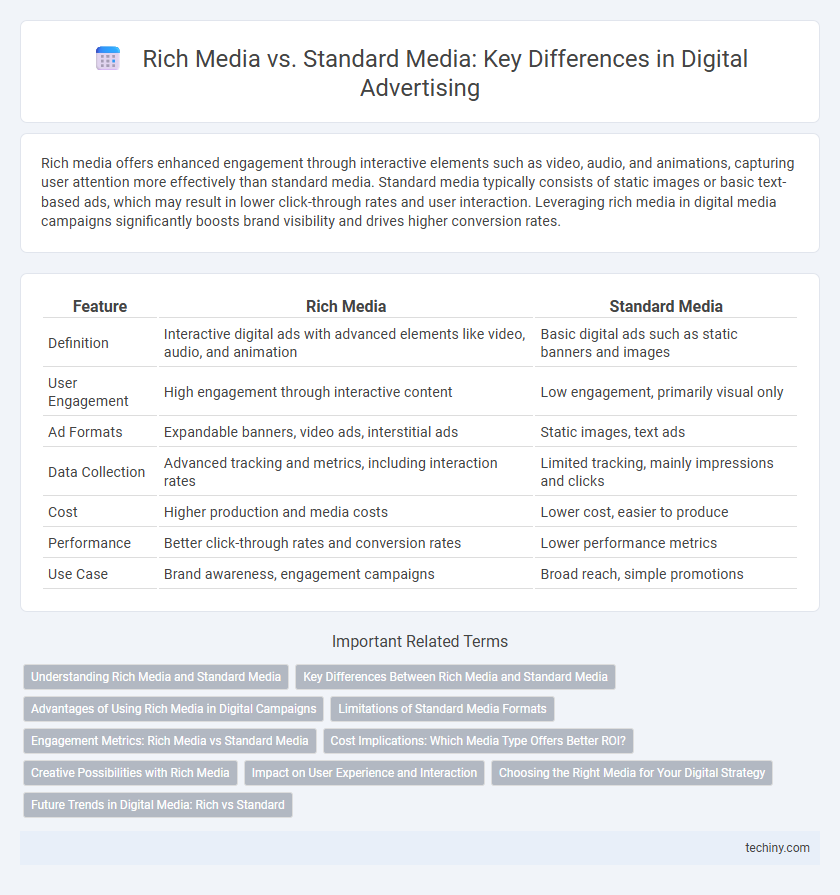 Rich Media vs. Standard Media: Key Differences in Digital Advertising

Rich media offers enhanced engagement through interactive elements such as video, audio, and animations, capturing user attention more effectively than standard media. Standard media typically consists of static images or basic text-based ads, which may result in lower click-through rates and user interaction. Leveraging rich media in digital media campaigns significantly boosts brand visibility and drives higher conversion rates.

| Feature | Rich Media | Standard Media |
|---|---|---|
| Definition | Interactive digital ads with advanced elements like video, audio, and animation | Basic digital ads such as static banners and images |
| User Engagement | High engagement through interactive content | Low engagement, primarily visual only |
| Ad Formats | Expandable banners, video ads, interstitial ads | Static images, text ads |
| Data Collection | Advanced tracking and metrics, including interaction rates | Limited tracking, mainly impressions and clicks |
| Cost | Higher production and media costs | Lower cost, easier to produce |
| Performance | Better click-through rates and conversion rates | Lower performance metrics |
| Use Case | Brand awareness, engagement campaigns | Broad reach, simple promotions |

Important Related Terms

Understanding Rich Media and Standard Media
Key Differences Between Rich Media and Standard Media
Advantages of Using Rich Media in Digital Campaigns
Limitations of Standard Media Formats
Engagement Metrics: Rich Media vs Standard Media
Cost Implications: Which Media Type Offers Better ROI?
Creative Possibilities with Rich Media
Impact on User Experience and Interaction
Choosing the Right Media for Your Digital Strategy
Future Trends in Digital Media: Rich vs Standard

techiny.com