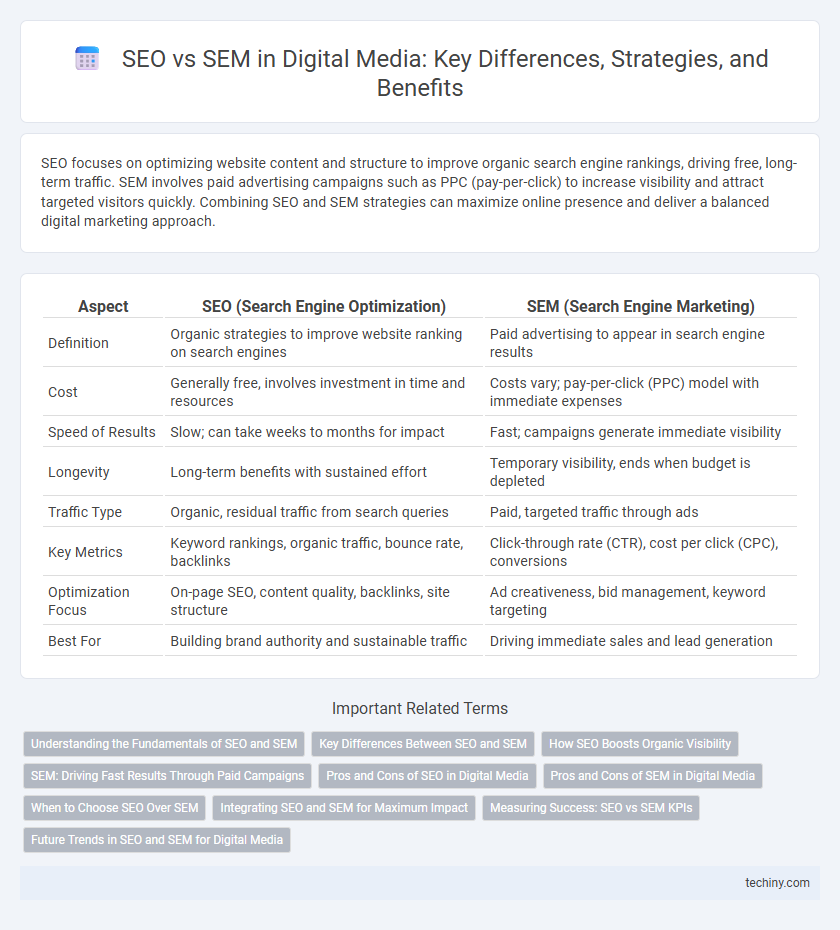 SEO vs SEM in Digital Media: Key Differences, Strategies, and Benefits

SEO focuses on optimizing website content and structure to improve organic search engine rankings, driving free, long-term traffic. SEM involves paid advertising campaigns such as PPC (pay-per-click) to increase visibility and attract targeted visitors quickly. Combining SEO and SEM strategies can maximize online presence and deliver a balanced digital marketing approach.

| Aspect | SEO (Search Engine Optimization) | SEM (Search Engine Marketing) |
|---|---|---|
| Definition | Organic strategies to improve website ranking on search engines | Paid advertising to appear in search engine results |
| Cost | Generally free, involves investment in time and resources | Costs vary; pay-per-click (PPC) model with immediate expenses |
| Speed of Results | Slow; can take weeks to months for impact | Fast; campaigns generate immediate visibility |
| Longevity | Long-term benefits with sustained effort | Temporary visibility, ends when budget is depleted |
| Traffic Type | Organic, residual traffic from search queries | Paid, targeted traffic through ads |
| Key Metrics | Keyword rankings, organic traffic, bounce rate, backlinks | Click-through rate (CTR), cost per click (CPC), conversions |
| Optimization Focus | On-page SEO, content quality, backlinks, site structure | Ad creativeness, bid management, keyword targeting |
| Best For | Building brand authority and sustainable traffic | Driving immediate sales and lead generation |

Important Related Terms

Understanding the Fundamentals of SEO and SEM
Key Differences Between SEO and SEM
How SEO Boosts Organic Visibility
SEM: Driving Fast Results Through Paid Campaigns
Pros and Cons of SEO in Digital Media
Pros and Cons of SEM in Digital Media
When to Choose SEO Over SEM
Integrating SEO and SEM for Maximum Impact
Measuring Success: SEO vs SEM KPIs
Future Trends in SEO and SEM for Digital Media

techiny.com