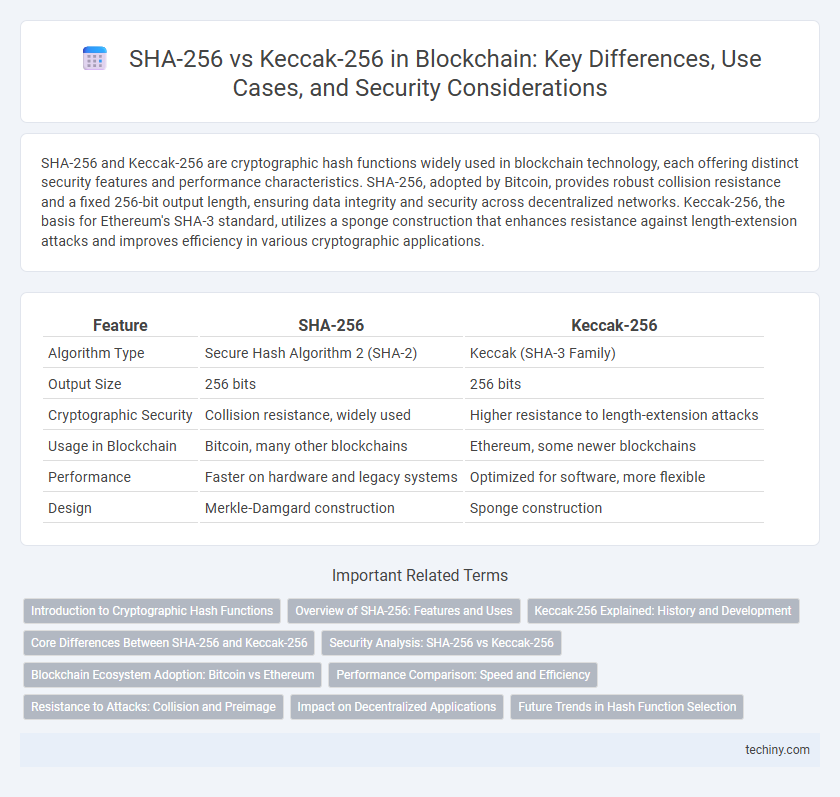 SHA-256 vs Keccak-256 in Blockchain: Key Differences, Use Cases, and Security Considerations

SHA-256 and Keccak-256 are cryptographic hash functions widely used in blockchain technology, each offering distinct security features and performance characteristics. SHA-256, adopted by Bitcoin, provides robust collision resistance and a fixed 256-bit output length, ensuring data integrity and security across decentralized networks. Keccak-256, the basis for Ethereum's SHA-3 standard, utilizes a sponge construction that enhances resistance against length-extension attacks and improves efficiency in various cryptographic applications.

| Feature | SHA-256 | Keccak-256 |
|---|---|---|
| Algorithm Type | Secure Hash Algorithm 2 (SHA-2) | Keccak (SHA-3 Family) |
| Output Size | 256 bits | 256 bits |
| Cryptographic Security | Collision resistance, widely used | Higher resistance to length-extension attacks |
| Usage in Blockchain | Bitcoin, many other blockchains | Ethereum, some newer blockchains |
| Performance | Faster on hardware and legacy systems | Optimized for software, more flexible |
| Design | Merkle-Damgard construction | Sponge construction |

Important Related Terms

Introduction to Cryptographic Hash Functions
Overview of SHA-256: Features and Uses
Keccak-256 Explained: History and Development
Core Differences Between SHA-256 and Keccak-256
Security Analysis: SHA-256 vs Keccak-256
Blockchain Ecosystem Adoption: Bitcoin vs Ethereum
Performance Comparison: Speed and Efficiency
Resistance to Attacks: Collision and Preimage
Impact on Decentralized Applications
Future Trends in Hash Function Selection

techiny.com