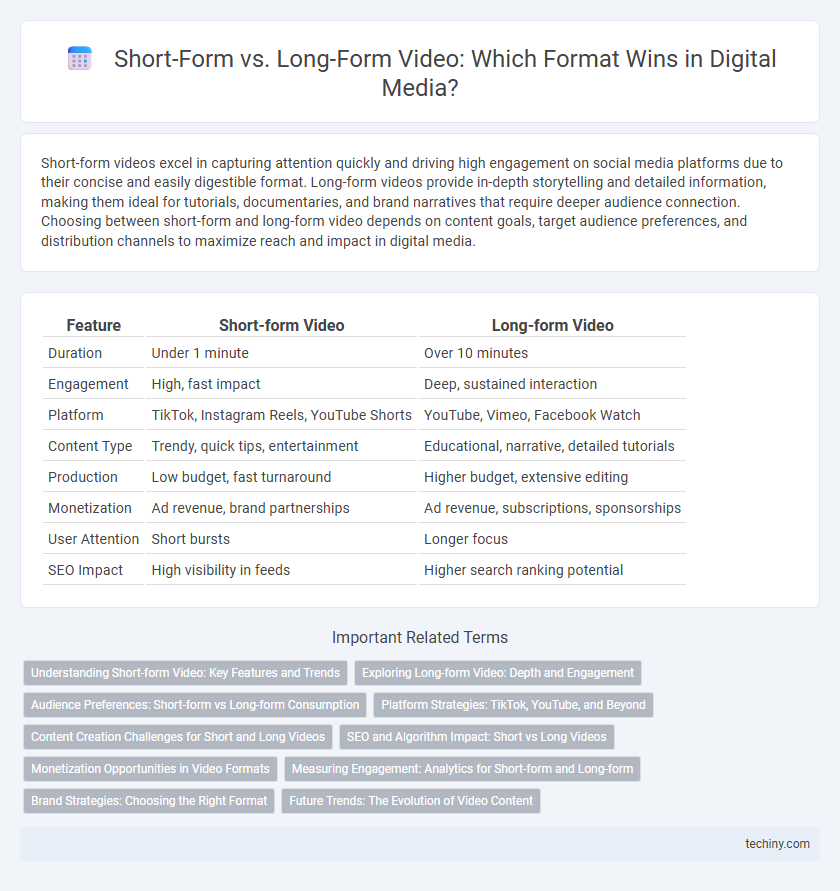 Short-Form vs. Long-Form Video: Which Format Wins in Digital Media?

Short-form videos excel in capturing attention quickly and driving high engagement on social media platforms due to their concise and easily digestible format. Long-form videos provide in-depth storytelling and detailed information, making them ideal for tutorials, documentaries, and brand narratives that require deeper audience connection. Choosing between short-form and long-form video depends on content goals, target audience preferences, and distribution channels to maximize reach and impact in digital media.

| Feature | Short-form Video | Long-form Video |
|---|---|---|
| Duration | Under 1 minute | Over 10 minutes |
| Engagement | High, fast impact | Deep, sustained interaction |
| Platform | TikTok, Instagram Reels, YouTube Shorts | YouTube, Vimeo, Facebook Watch |
| Content Type | Trendy, quick tips, entertainment | Educational, narrative, detailed tutorials |
| Production | Low budget, fast turnaround | Higher budget, extensive editing |
| Monetization | Ad revenue, brand partnerships | Ad revenue, subscriptions, sponsorships |
| User Attention | Short bursts | Longer focus |
| SEO Impact | High visibility in feeds | Higher search ranking potential |

Important Related Terms

Understanding Short-form Video: Key Features and Trends
Exploring Long-form Video: Depth and Engagement
Audience Preferences: Short-form vs Long-form Consumption
Platform Strategies: TikTok, YouTube, and Beyond
Content Creation Challenges for Short and Long Videos
SEO and Algorithm Impact: Short vs Long Videos
Monetization Opportunities in Video Formats
Measuring Engagement: Analytics for Short-form and Long-form
Brand Strategies: Choosing the Right Format
Future Trends: The Evolution of Video Content

techiny.com