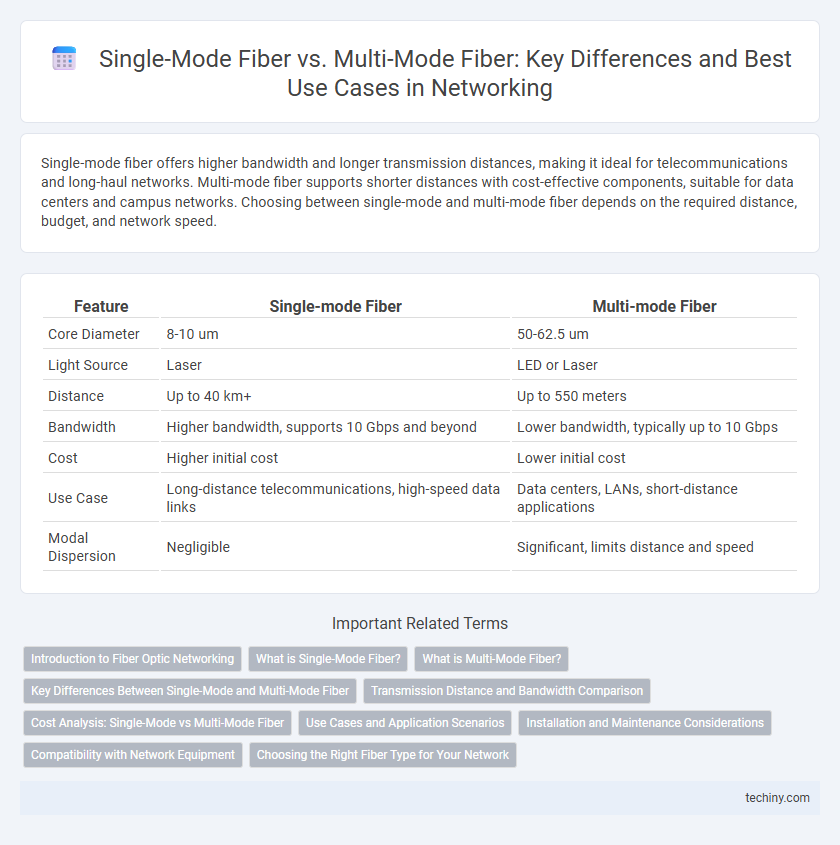 Single-Mode Fiber vs. Multi-Mode Fiber: Key Differences and Best Use Cases in Networking

Single-mode fiber offers higher bandwidth and longer transmission distances, making it ideal for telecommunications and long-haul networks. Multi-mode fiber supports shorter distances with cost-effective components, suitable for data centers and campus networks. Choosing between single-mode and multi-mode fiber depends on the required distance, budget, and network speed.

| Feature | Single-mode Fiber | Multi-mode Fiber |
|---|---|---|
| Core Diameter | 8-10 um | 50-62.5 um |
| Light Source | Laser | LED or Laser |
| Distance | Up to 40 km+ | Up to 550 meters |
| Bandwidth | Higher bandwidth, supports 10 Gbps and beyond | Lower bandwidth, typically up to 10 Gbps |
| Cost | Higher initial cost | Lower initial cost |
| Use Case | Long-distance telecommunications, high-speed data links | Data centers, LANs, short-distance applications |
| Modal Dispersion | Negligible | Significant, limits distance and speed |

Important Related Terms

Introduction to Fiber Optic Networking
What is Single-Mode Fiber?
What is Multi-Mode Fiber?
Key Differences Between Single-Mode and Multi-Mode Fiber
Transmission Distance and Bandwidth Comparison
Cost Analysis: Single-Mode vs Multi-Mode Fiber
Use Cases and Application Scenarios
Installation and Maintenance Considerations
Compatibility with Network Equipment
Choosing the Right Fiber Type for Your Network

techiny.com