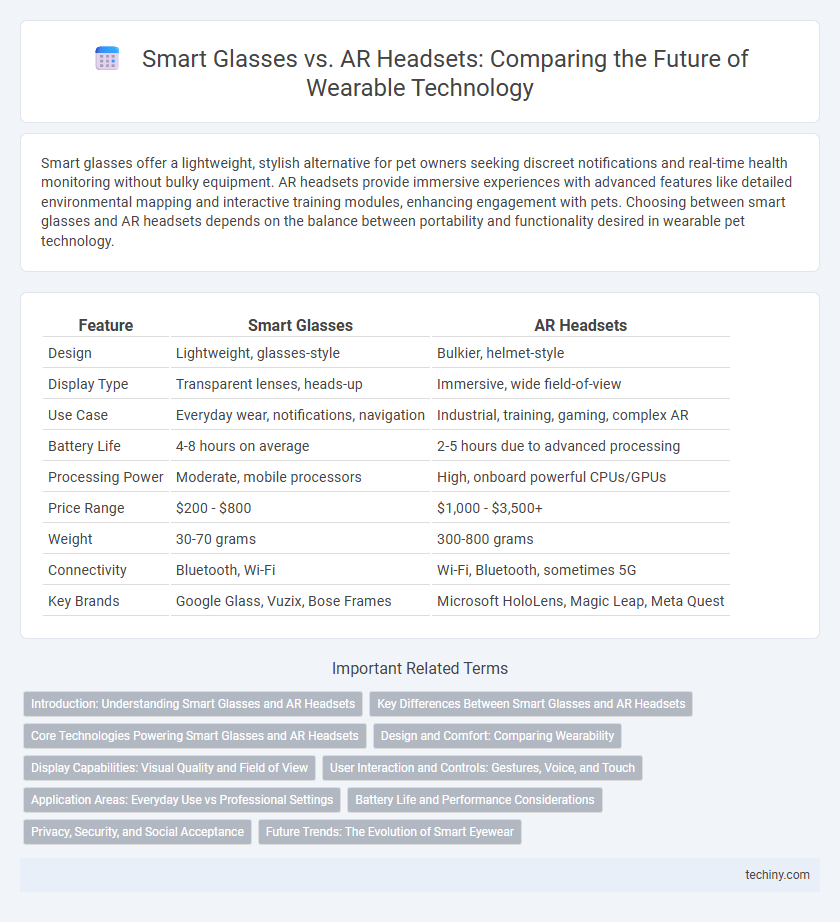 Smart Glasses vs. AR Headsets: Comparing the Future of Wearable Technology

Smart glasses offer a lightweight, stylish alternative for pet owners seeking discreet notifications and real-time health monitoring without bulky equipment. AR headsets provide immersive experiences with advanced features like detailed environmental mapping and interactive training modules, enhancing engagement with pets. Choosing between smart glasses and AR headsets depends on the balance between portability and functionality desired in wearable pet technology.

| Feature | Smart Glasses | AR Headsets |
|---|---|---|
| Design | Lightweight, glasses-style | Bulkier, helmet-style |
| Display Type | Transparent lenses, heads-up | Immersive, wide field-of-view |
| Use Case | Everyday wear, notifications, navigation | Industrial, training, gaming, complex AR |
| Battery Life | 4-8 hours on average | 2-5 hours due to advanced processing |
| Processing Power | Moderate, mobile processors | High, onboard powerful CPUs/GPUs |
| Price Range | \$200 - \$800 | \$1,000 - \$3,500+ |
| Weight | 30-70 grams | 300-800 grams |
| Connectivity | Bluetooth, Wi-Fi | Wi-Fi, Bluetooth, sometimes 5G |
| Key Brands | Google Glass, Vuzix, Bose Frames | Microsoft HoloLens, Magic Leap, Meta Quest |

Important Related Terms

Introduction: Understanding Smart Glasses and AR Headsets
Key Differences Between Smart Glasses and AR Headsets
Core Technologies Powering Smart Glasses and AR Headsets
Design and Comfort: Comparing Wearability
Display Capabilities: Visual Quality and Field of View
User Interaction and Controls: Gestures, Voice, and Touch
Application Areas: Everyday Use vs Professional Settings
Battery Life and Performance Considerations
Privacy, Security, and Social Acceptance
Future Trends: The Evolution of Smart Eyewear

techiny.com