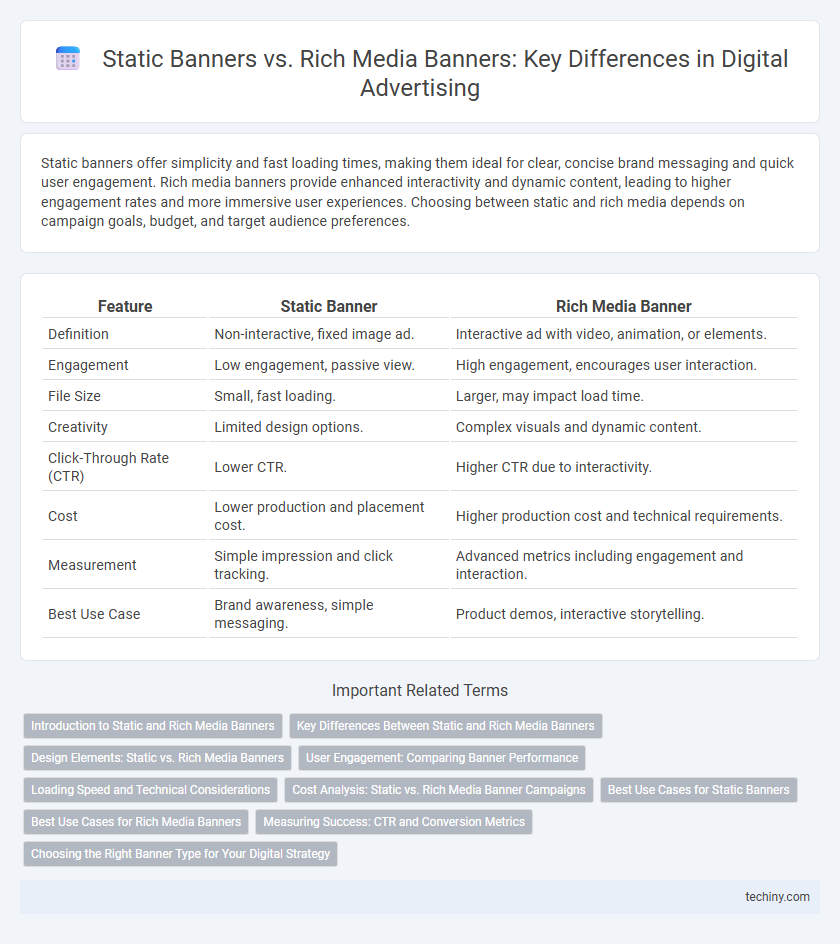 Static Banners vs. Rich Media Banners: Key Differences in Digital Advertising

Static banners offer simplicity and fast loading times, making them ideal for clear, concise brand messaging and quick user engagement. Rich media banners provide enhanced interactivity and dynamic content, leading to higher engagement rates and more immersive user experiences. Choosing between static and rich media depends on campaign goals, budget, and target audience preferences.

| Feature | Static Banner | Rich Media Banner |
|---|---|---|
| Definition | Non-interactive, fixed image ad. | Interactive ad with video, animation, or elements. |
| Engagement | Low engagement, passive view. | High engagement, encourages user interaction. |
| File Size | Small, fast loading. | Larger, may impact load time. |
| Creativity | Limited design options. | Complex visuals and dynamic content. |
| Click-Through Rate (CTR) | Lower CTR. | Higher CTR due to interactivity. |
| Cost | Lower production and placement cost. | Higher production cost and technical requirements. |
| Measurement | Simple impression and click tracking. | Advanced metrics including engagement and interaction. |
| Best Use Case | Brand awareness, simple messaging. | Product demos, interactive storytelling. |

Important Related Terms

Introduction to Static and Rich Media Banners
Key Differences Between Static and Rich Media Banners
Design Elements: Static vs. Rich Media Banners
User Engagement: Comparing Banner Performance
Loading Speed and Technical Considerations
Cost Analysis: Static vs. Rich Media Banner Campaigns
Best Use Cases for Static Banners
Best Use Cases for Rich Media Banners
Measuring Success: CTR and Conversion Metrics
Choosing the Right Banner Type for Your Digital Strategy

techiny.com