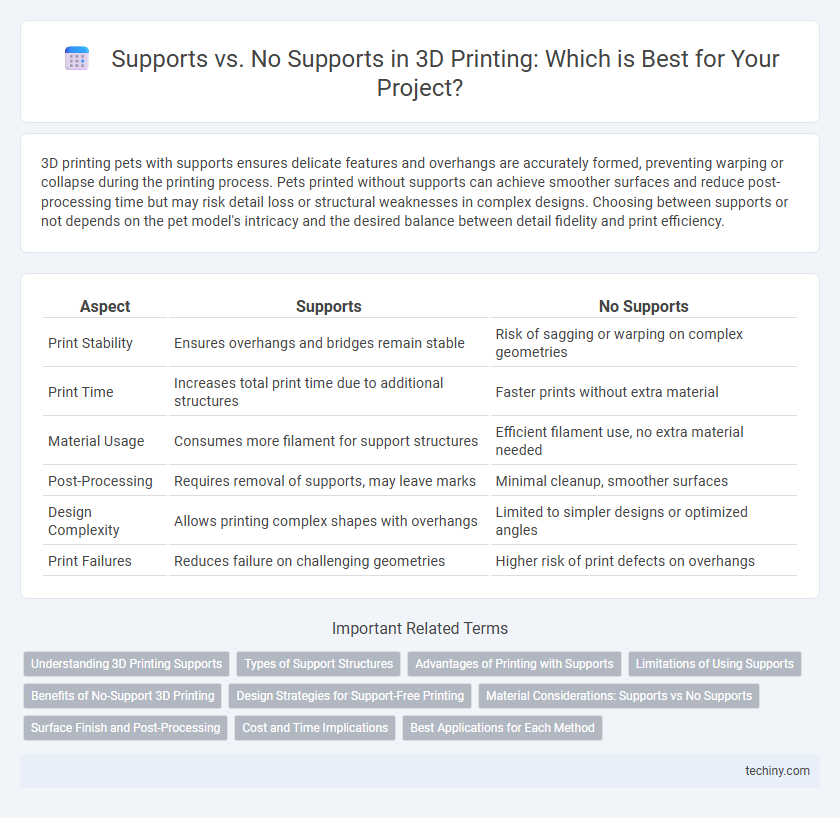 Supports vs. No Supports in 3D Printing: Which is Best for Your Project?

3D printing pets with supports ensures delicate features and overhangs are accurately formed, preventing warping or collapse during the printing process. Pets printed without supports can achieve smoother surfaces and reduce post-processing time but may risk detail loss or structural weaknesses in complex designs. Choosing between supports or not depends on the pet model's intricacy and the desired balance between detail fidelity and print efficiency.

| Aspect | Supports | No Supports |
|---|---|---|
| Print Stability | Ensures overhangs and bridges remain stable | Risk of sagging or warping on complex geometries |
| Print Time | Increases total print time due to additional structures | Faster prints without extra material |
| Material Usage | Consumes more filament for support structures | Efficient filament use, no extra material needed |
| Post-Processing | Requires removal of supports, may leave marks | Minimal cleanup, smoother surfaces |
| Design Complexity | Allows printing complex shapes with overhangs | Limited to simpler designs or optimized angles |
| Print Failures | Reduces failure on challenging geometries | Higher risk of print defects on overhangs |

Important Related Terms

Understanding 3D Printing Supports
Types of Support Structures
Advantages of Printing with Supports
Limitations of Using Supports
Benefits of No-Support 3D Printing
Design Strategies for Support-Free Printing
Material Considerations: Supports vs No Supports
Surface Finish and Post-Processing
Cost and Time Implications
Best Applications for Each Method

techiny.com