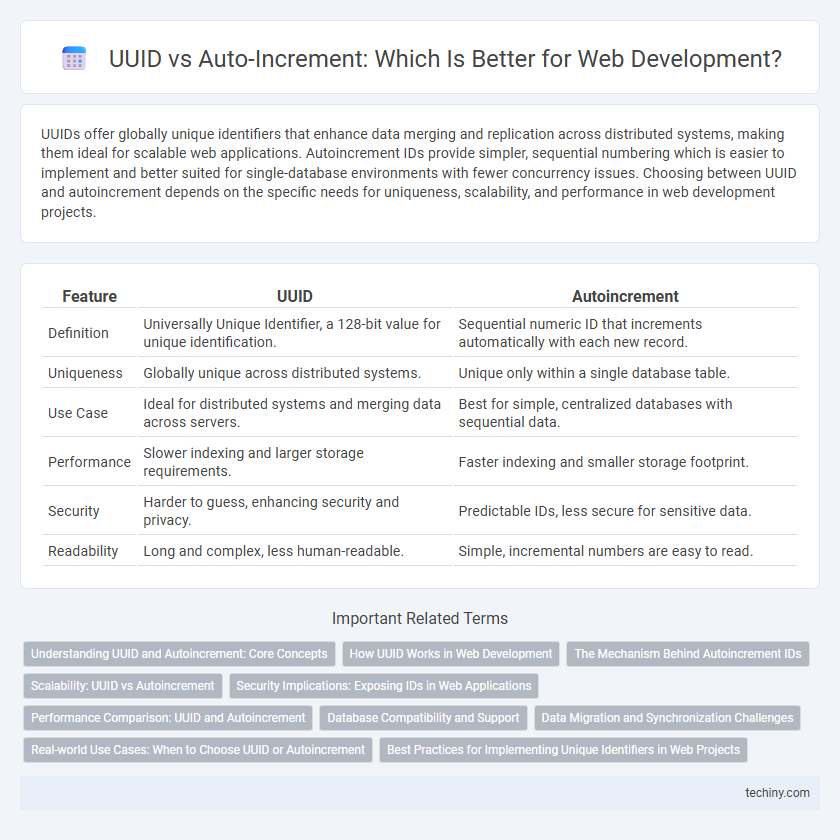 UUID vs Auto-Increment: Which Is Better for Web Development?

UUIDs offer globally unique identifiers that enhance data merging and replication across distributed systems, making them ideal for scalable web applications. Autoincrement IDs provide simpler, sequential numbering which is easier to implement and better suited for single-database environments with fewer concurrency issues. Choosing between UUID and autoincrement depends on the specific needs for uniqueness, scalability, and performance in web development projects.

| Feature | UUID | Autoincrement |
|---|---|---|
| Definition | Universally Unique Identifier, a 128-bit value for unique identification. | Sequential numeric ID that increments automatically with each new record. |
| Uniqueness | Globally unique across distributed systems. | Unique only within a single database table. |
| Use Case | Ideal for distributed systems and merging data across servers. | Best for simple, centralized databases with sequential data. |
| Performance | Slower indexing and larger storage requirements. | Faster indexing and smaller storage footprint. |
| Security | Harder to guess, enhancing security and privacy. | Predictable IDs, less secure for sensitive data. |
| Readability | Long and complex, less human-readable. | Simple, incremental numbers are easy to read. |

Important Related Terms

Understanding UUID and Autoincrement: Core Concepts
How UUID Works in Web Development
The Mechanism Behind Autoincrement IDs
Scalability: UUID vs Autoincrement
Security Implications: Exposing IDs in Web Applications
Performance Comparison: UUID and Autoincrement
Database Compatibility and Support
Data Migration and Synchronization Challenges
Real-world Use Cases: When to Choose UUID or Autoincrement
Best Practices for Implementing Unique Identifiers in Web Projects

techiny.com