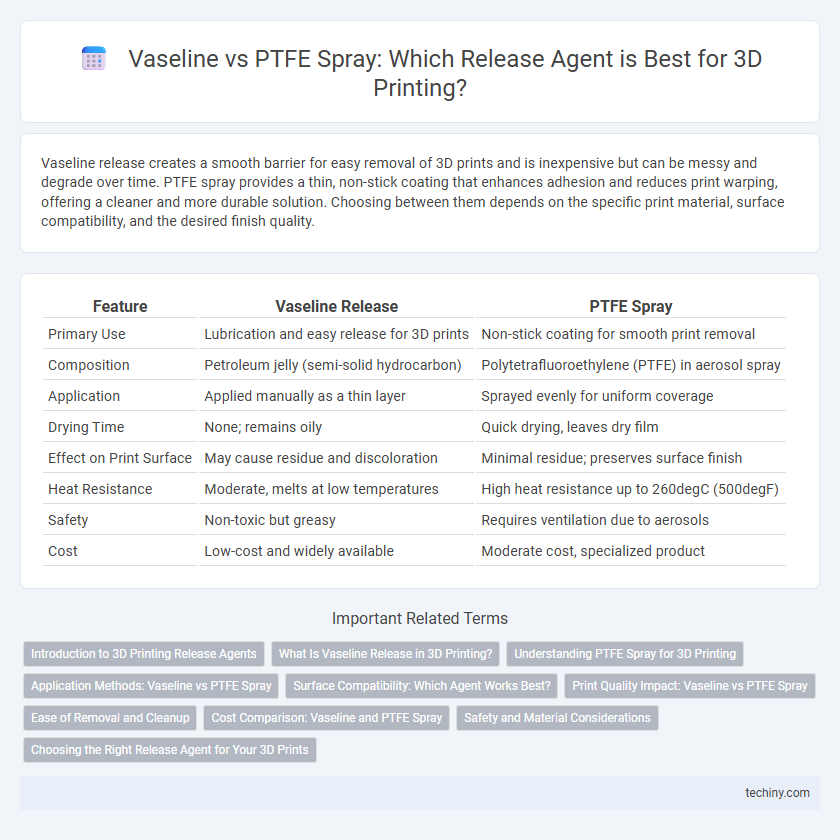 Vaseline vs PTFE Spray: Which Release Agent is Best for 3D Printing?

Vaseline release creates a smooth barrier for easy removal of 3D prints and is inexpensive but can be messy and degrade over time. PTFE spray provides a thin, non-stick coating that enhances adhesion and reduces print warping, offering a cleaner and more durable solution. Choosing between them depends on the specific print material, surface compatibility, and the desired finish quality.

| Feature | Vaseline Release | PTFE Spray |
|---|---|---|
| Primary Use | Lubrication and easy release for 3D prints | Non-stick coating for smooth print removal |
| Composition | Petroleum jelly (semi-solid hydrocarbon) | Polytetrafluoroethylene (PTFE) in aerosol spray |
| Application | Applied manually as a thin layer | Sprayed evenly for uniform coverage |
| Drying Time | None; remains oily | Quick drying, leaves dry film |
| Effect on Print Surface | May cause residue and discoloration | Minimal residue; preserves surface finish |
| Heat Resistance | Moderate, melts at low temperatures | High heat resistance up to 260degC (500degF) |
| Safety | Non-toxic but greasy | Requires ventilation due to aerosols |
| Cost | Low-cost and widely available | Moderate cost, specialized product |

Important Related Terms

Introduction to 3D Printing Release Agents
What Is Vaseline Release in 3D Printing?
Understanding PTFE Spray for 3D Printing
Application Methods: Vaseline vs PTFE Spray
Surface Compatibility: Which Agent Works Best?
Print Quality Impact: Vaseline vs PTFE Spray
Ease of Removal and Cleanup
Cost Comparison: Vaseline and PTFE Spray
Safety and Material Considerations
Choosing the Right Release Agent for Your 3D Prints

techiny.com