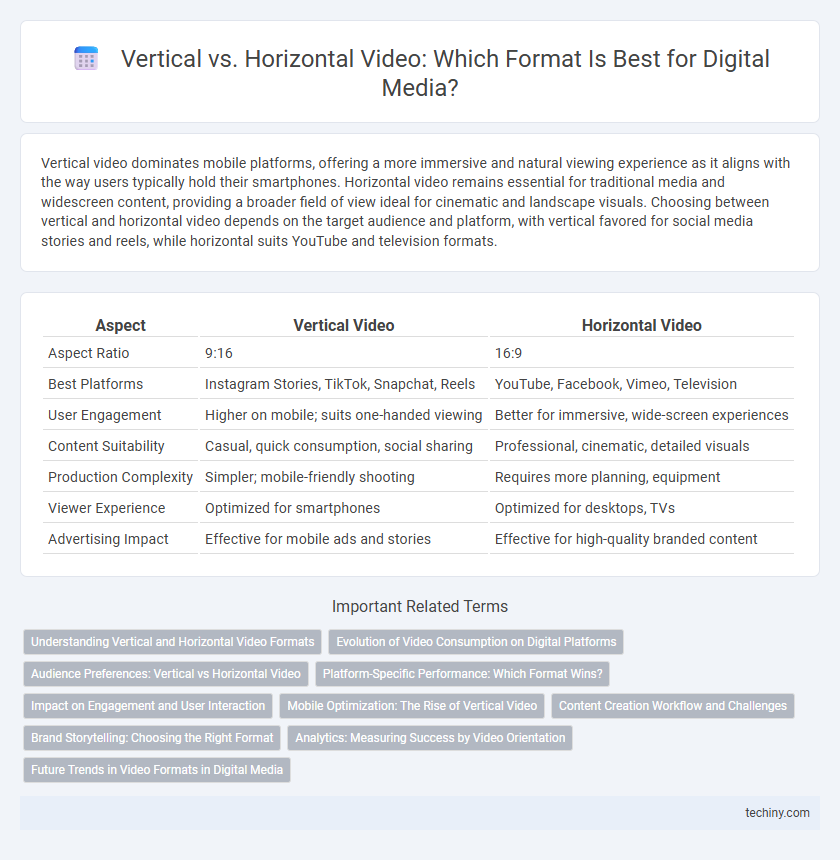 Vertical vs. Horizontal Video: Which Format Is Best for Digital Media?

Vertical video dominates mobile platforms, offering a more immersive and natural viewing experience as it aligns with the way users typically hold their smartphones. Horizontal video remains essential for traditional media and widescreen content, providing a broader field of view ideal for cinematic and landscape visuals. Choosing between vertical and horizontal video depends on the target audience and platform, with vertical favored for social media stories and reels, while horizontal suits YouTube and television formats.

| Aspect | Vertical Video | Horizontal Video |
|---|---|---|
| Aspect Ratio | 9:16 | 16:9 |
| Best Platforms | Instagram Stories, TikTok, Snapchat, Reels | YouTube, Facebook, Vimeo, Television |
| User Engagement | Higher on mobile; suits one-handed viewing | Better for immersive, wide-screen experiences |
| Content Suitability | Casual, quick consumption, social sharing | Professional, cinematic, detailed visuals |
| Production Complexity | Simpler; mobile-friendly shooting | Requires more planning, equipment |
| Viewer Experience | Optimized for smartphones | Optimized for desktops, TVs |
| Advertising Impact | Effective for mobile ads and stories | Effective for high-quality branded content |

Important Related Terms

Understanding Vertical and Horizontal Video Formats
Evolution of Video Consumption on Digital Platforms
Audience Preferences: Vertical vs Horizontal Video
Platform-Specific Performance: Which Format Wins?
Impact on Engagement and User Interaction
Mobile Optimization: The Rise of Vertical Video
Content Creation Workflow and Challenges
Brand Storytelling: Choosing the Right Format
Analytics: Measuring Success by Video Orientation
Future Trends in Video Formats in Digital Media

techiny.com